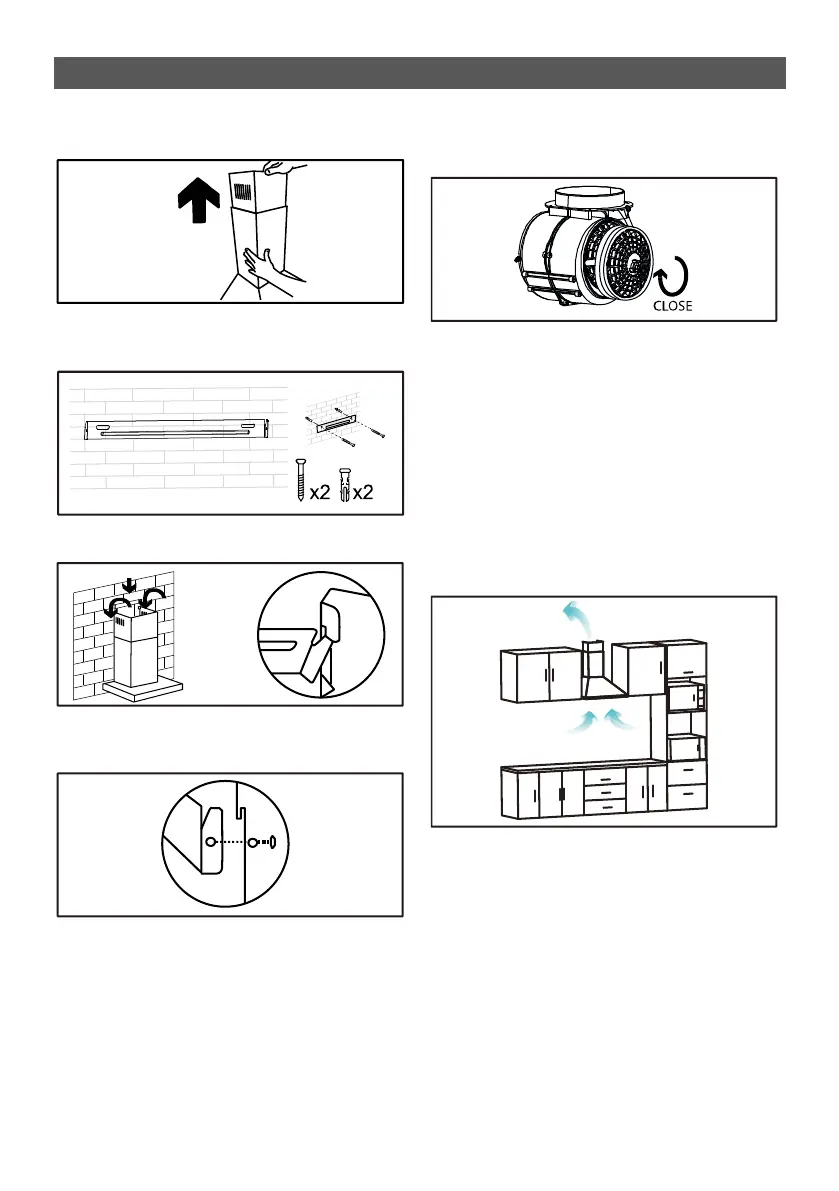 x2 x2

CLOSE