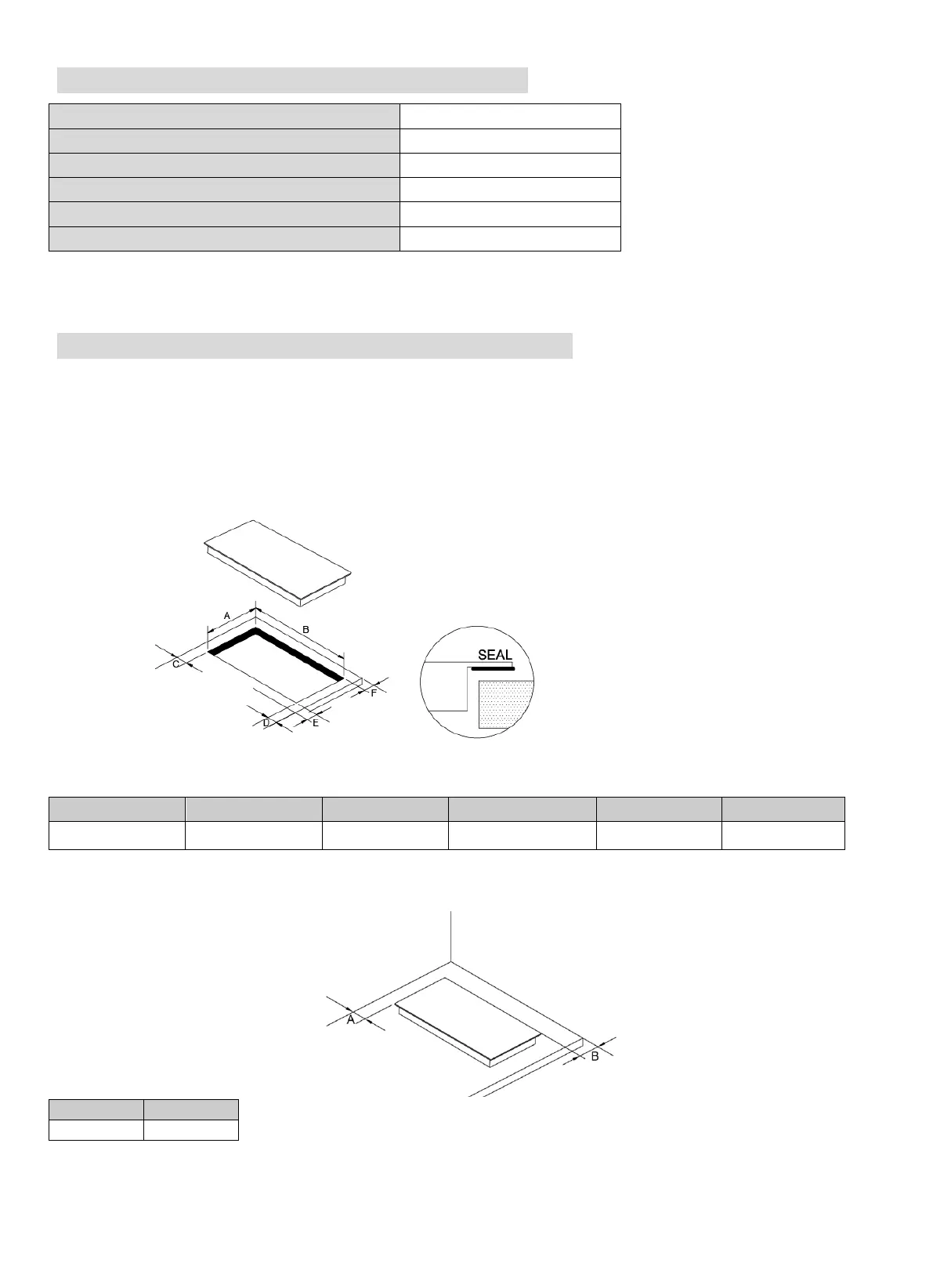 A

B

C

D

E

F

SEAL

A

B