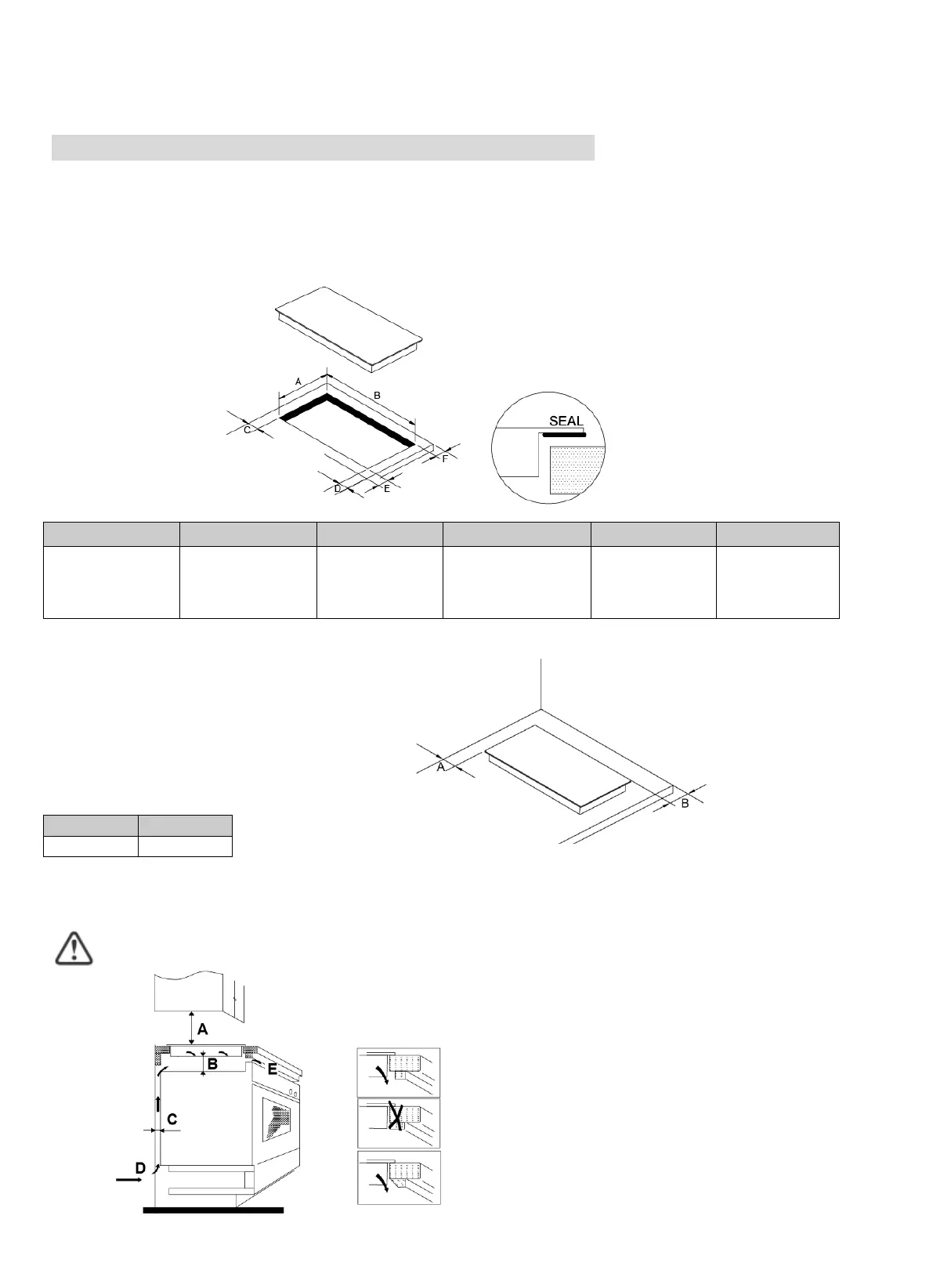 A

B

C

D

E

F

SEAL

A

B

A

B

C

D

E