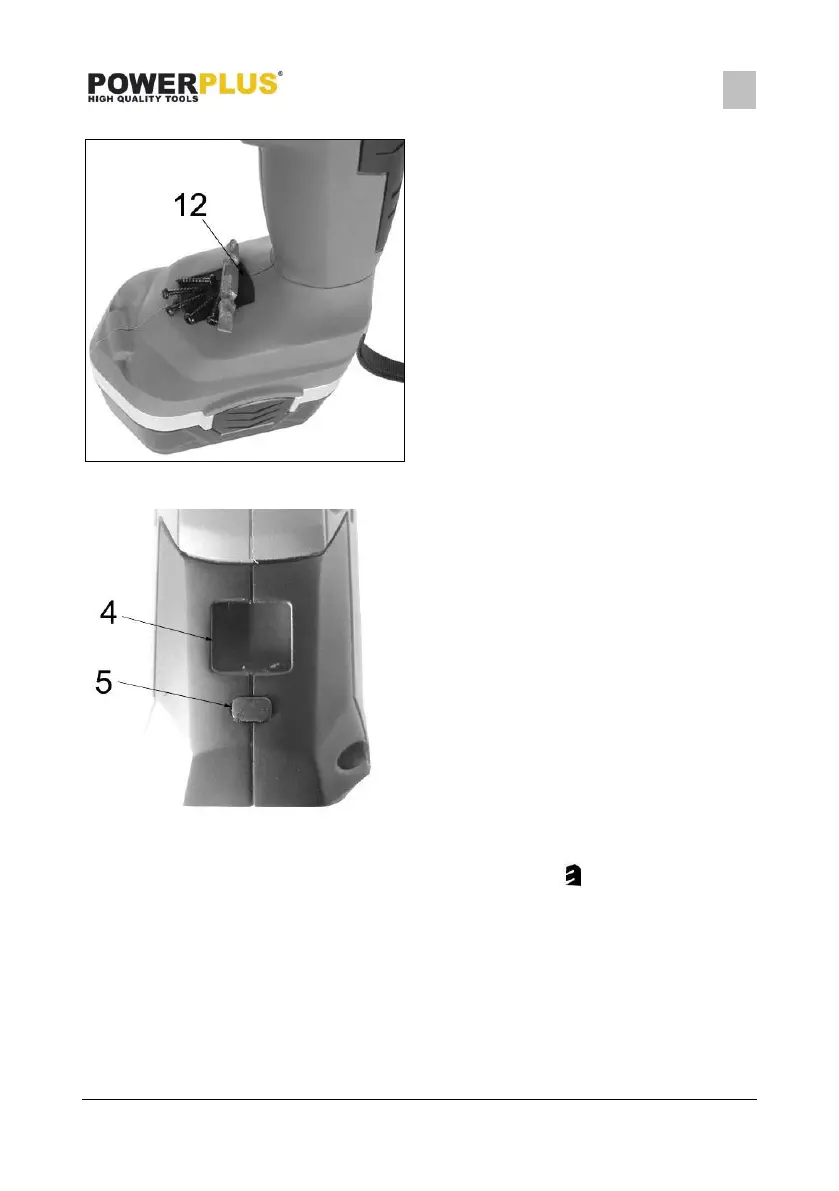 POWERPLUS®
HIGH QUALITY TOOLS

12

4

5