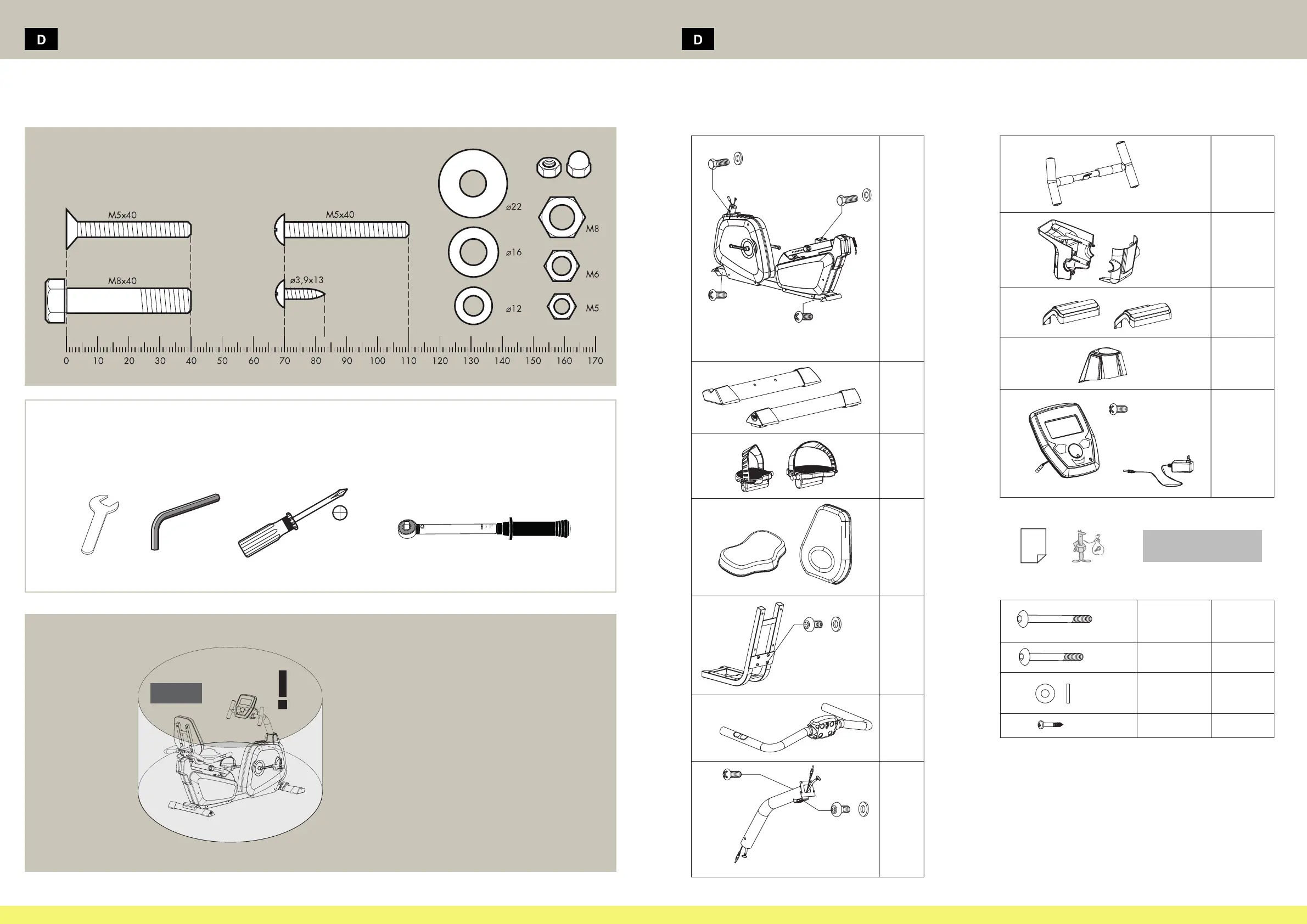 D

M5x40

M5x40

M8x40

ø3,9x13

ø22

ø16

ø12

M8

M6

M5

0 10 20 30 40 50 60 70 80 90 100 110 120 130 140 150 160 170

D