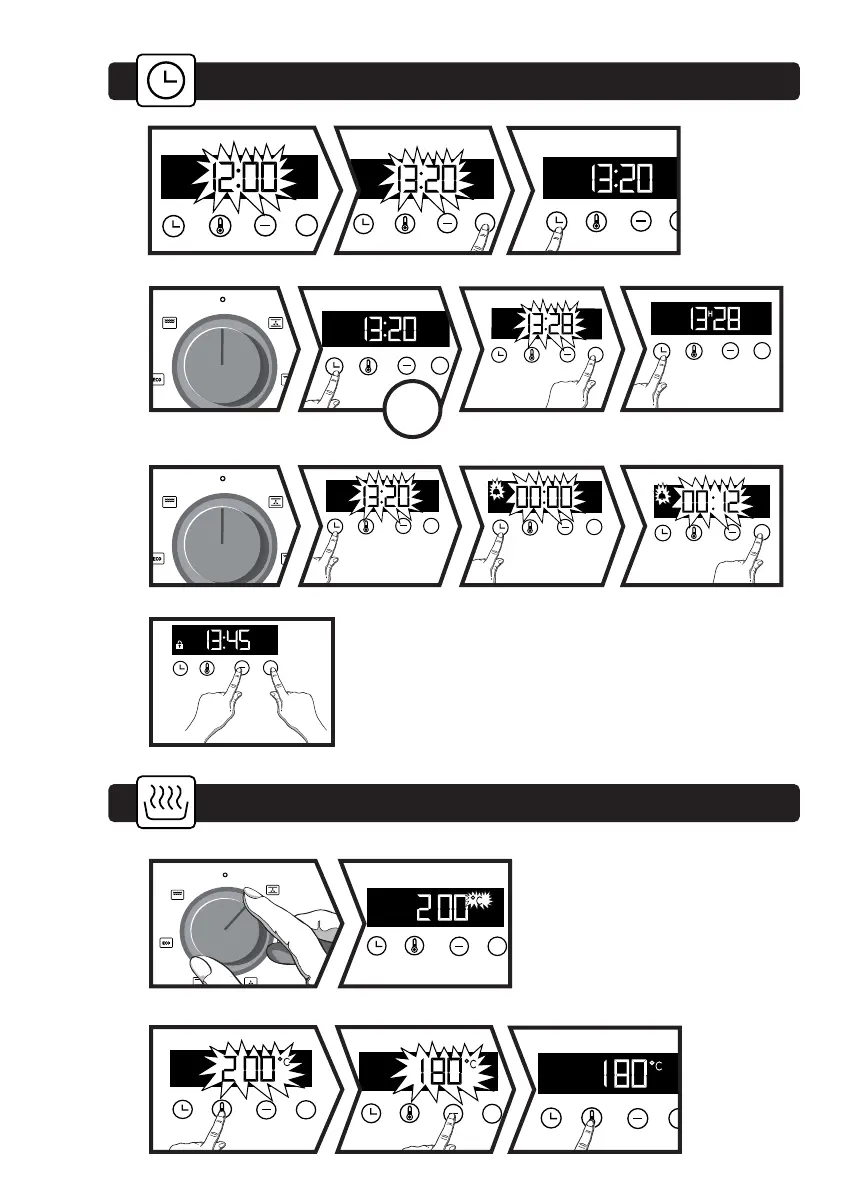 12:00

13:20

13:20

13:20

13:28

13:28

13:20

00:00

00:12

13:45

200 °C

200 °C

180 °C

180 °C