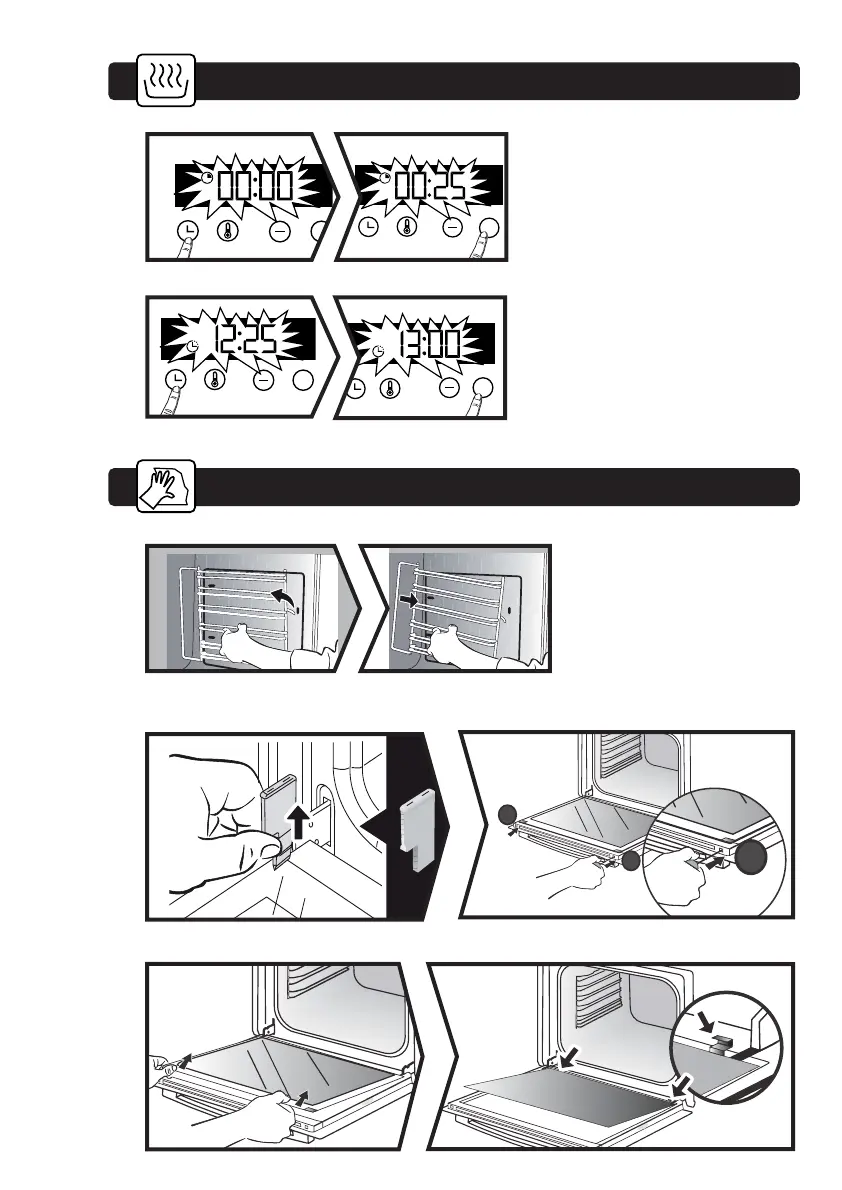 00:00

00:25

12:25

13:00