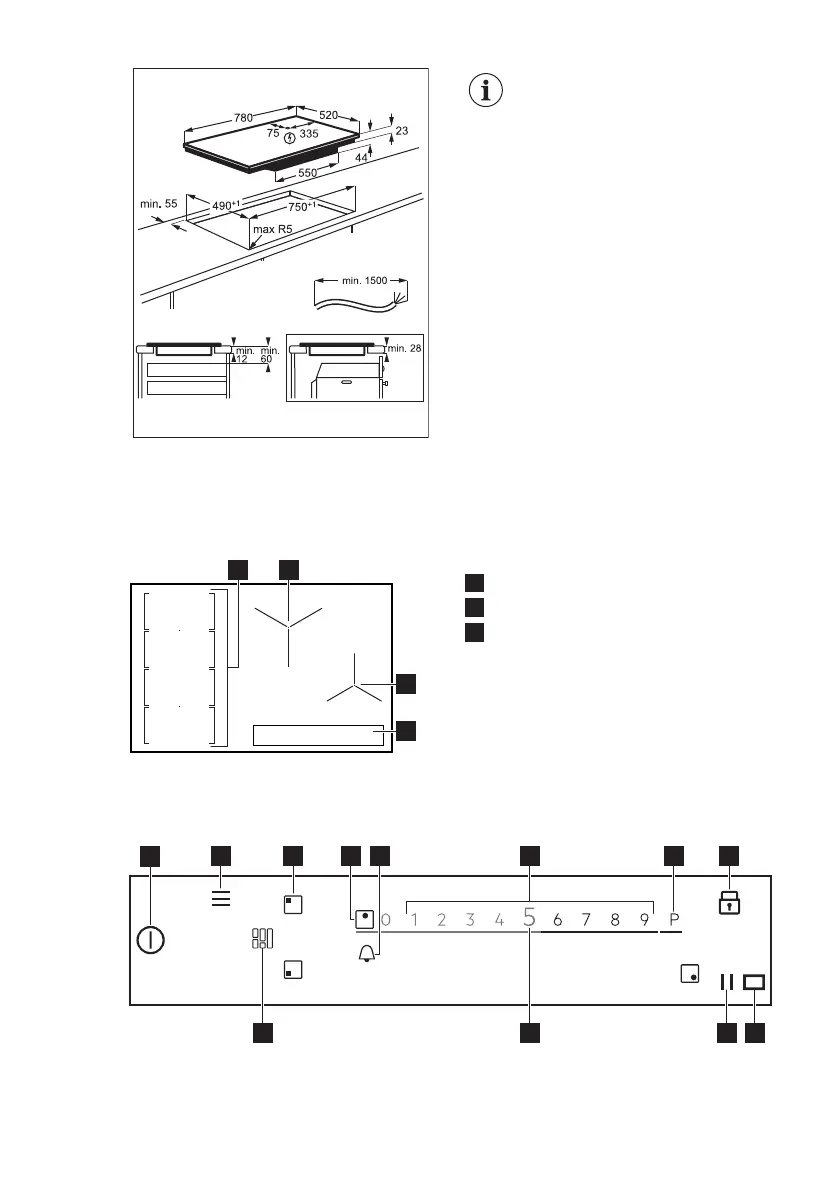 780
520
75
335
23
44
550
min. 55
$490^{+1}$
$750^{+1}$
max R5
min. 1500
min. 12
min. 60
min. 28

0 1 2 3 4 5 6 7 8 9 P