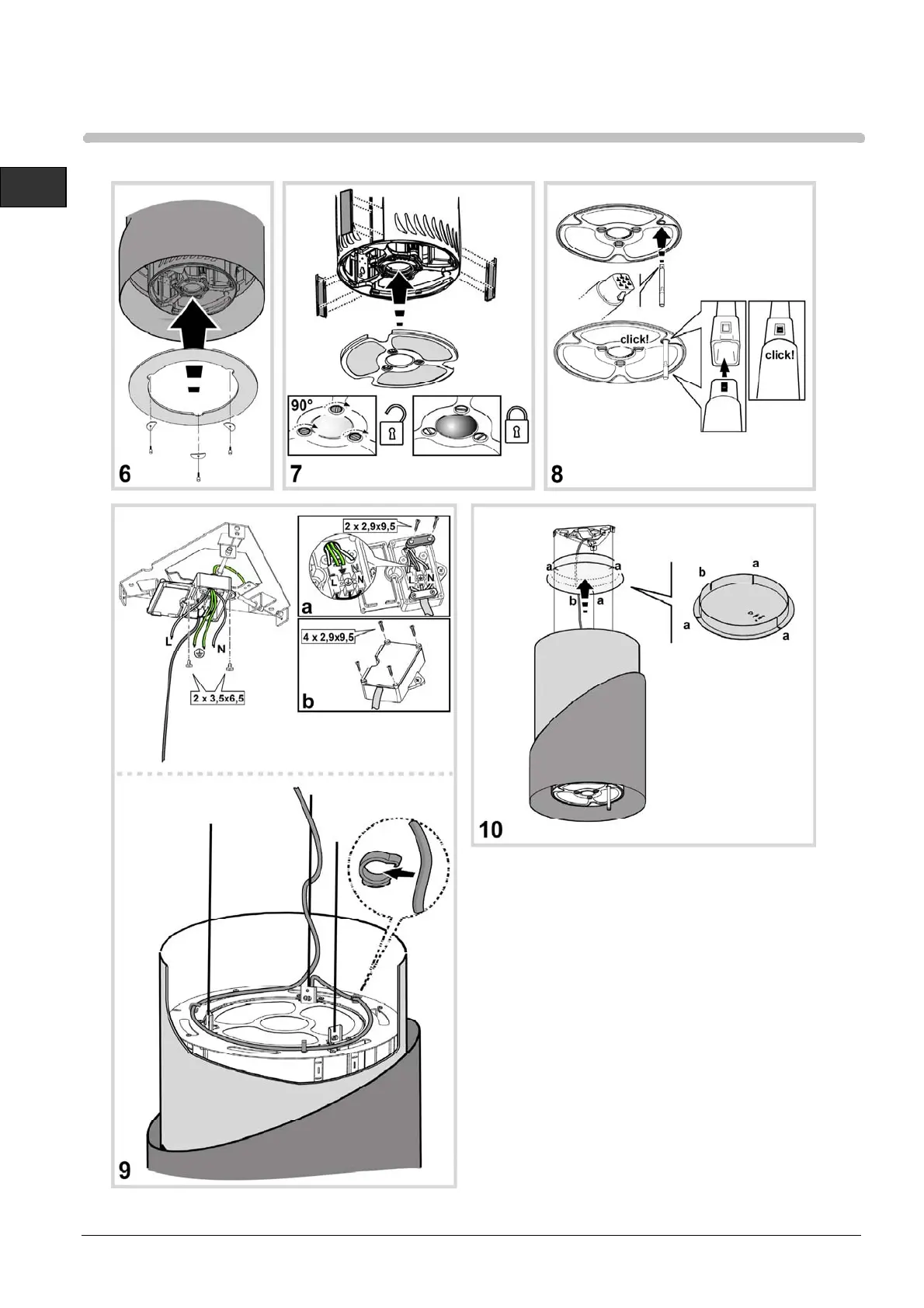 6

90°

7

click!

click!

8

L

N

2 x 3,5x6,5

2 x 2,9x9,5

L

N

L

N

a

4 x 2,9x9,5

b

9

a

a

b

a

b

a

a

a

10