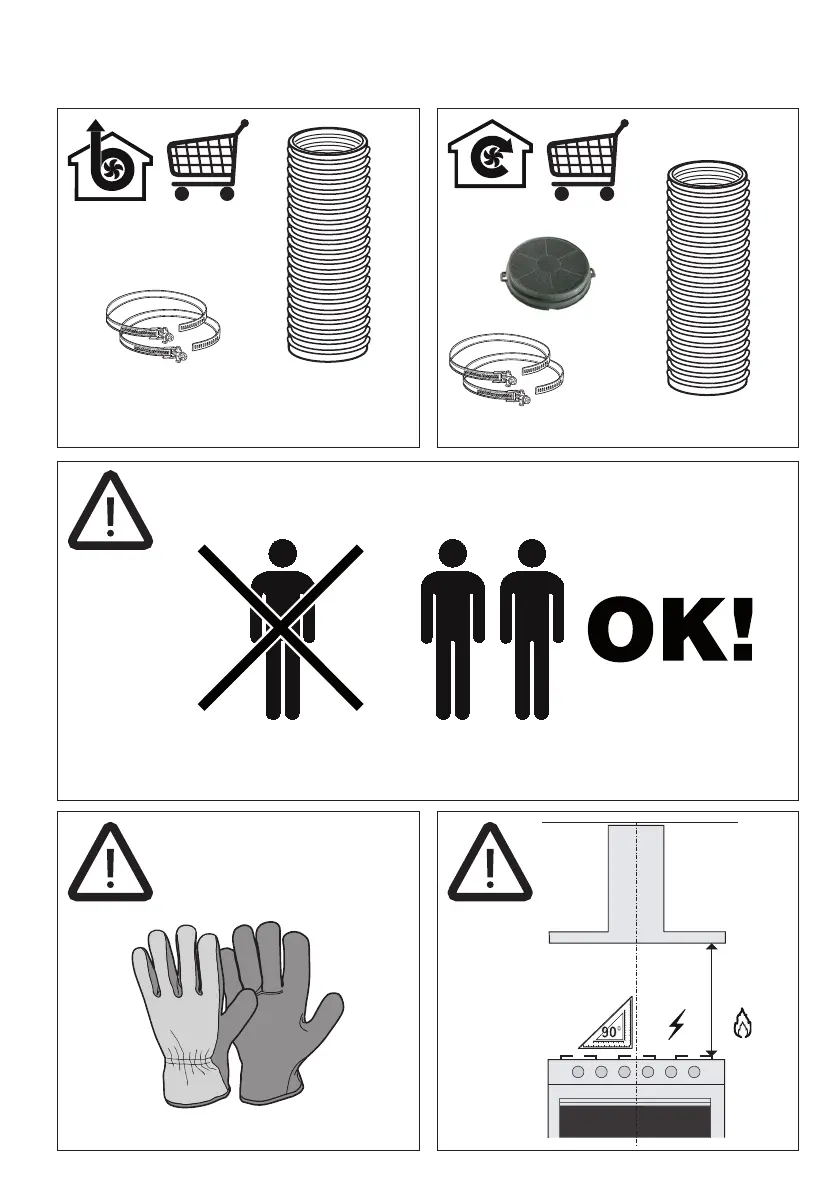 OK!

90°