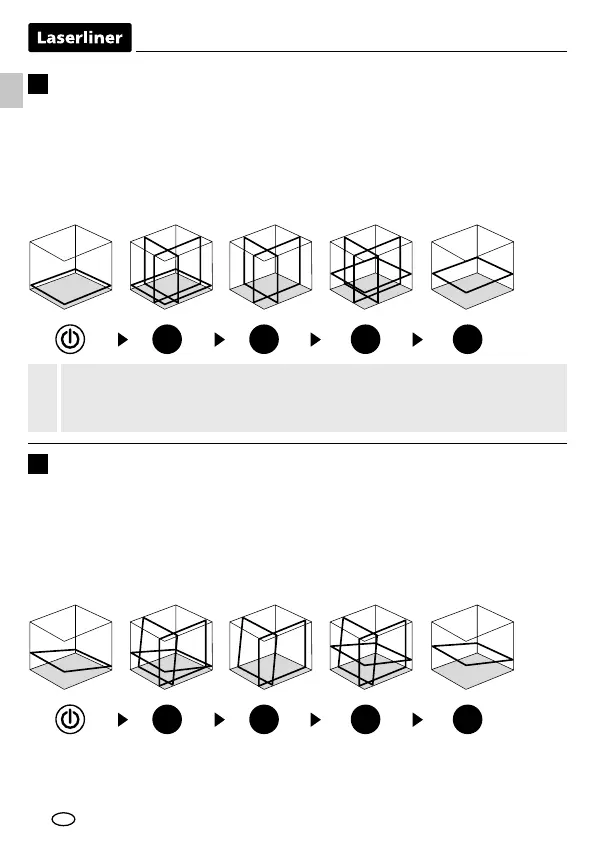 Laserliner