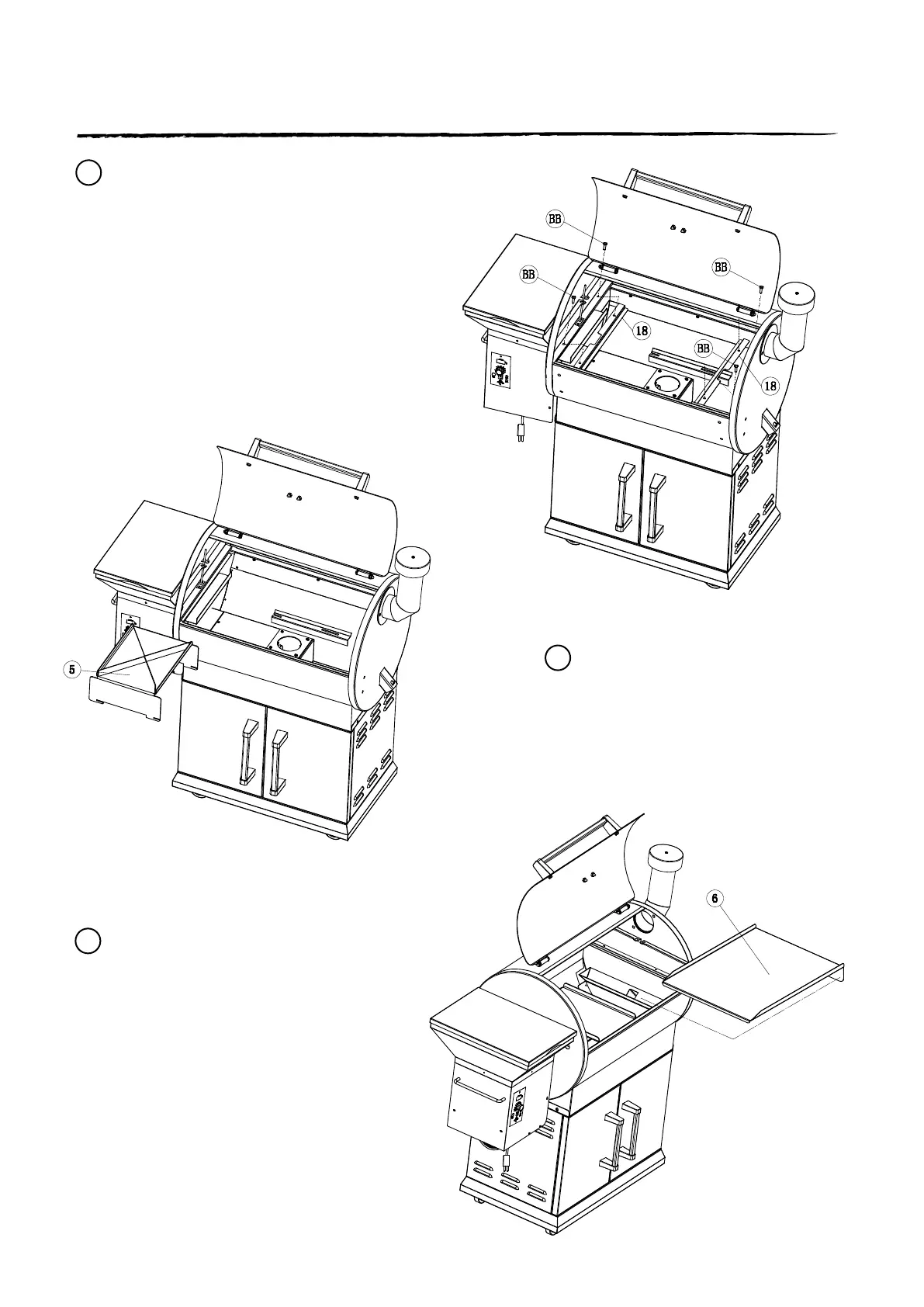 BB

BB

BB

18

BB

18

5

6