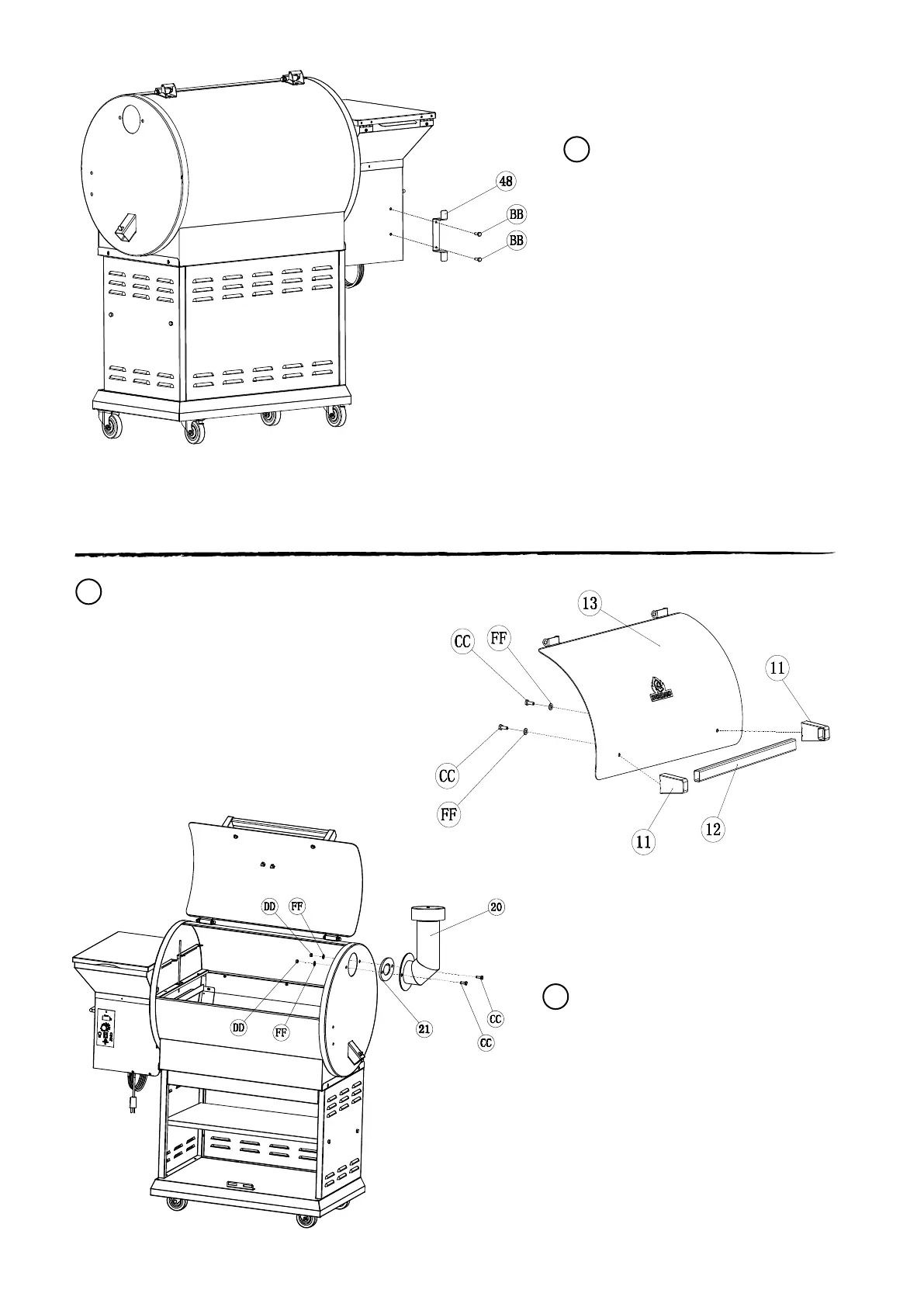 48
BB
BB

13
CC
FF
11
CC
FF
11
12

DD
FF
20
DD
FF
21
CC
CC