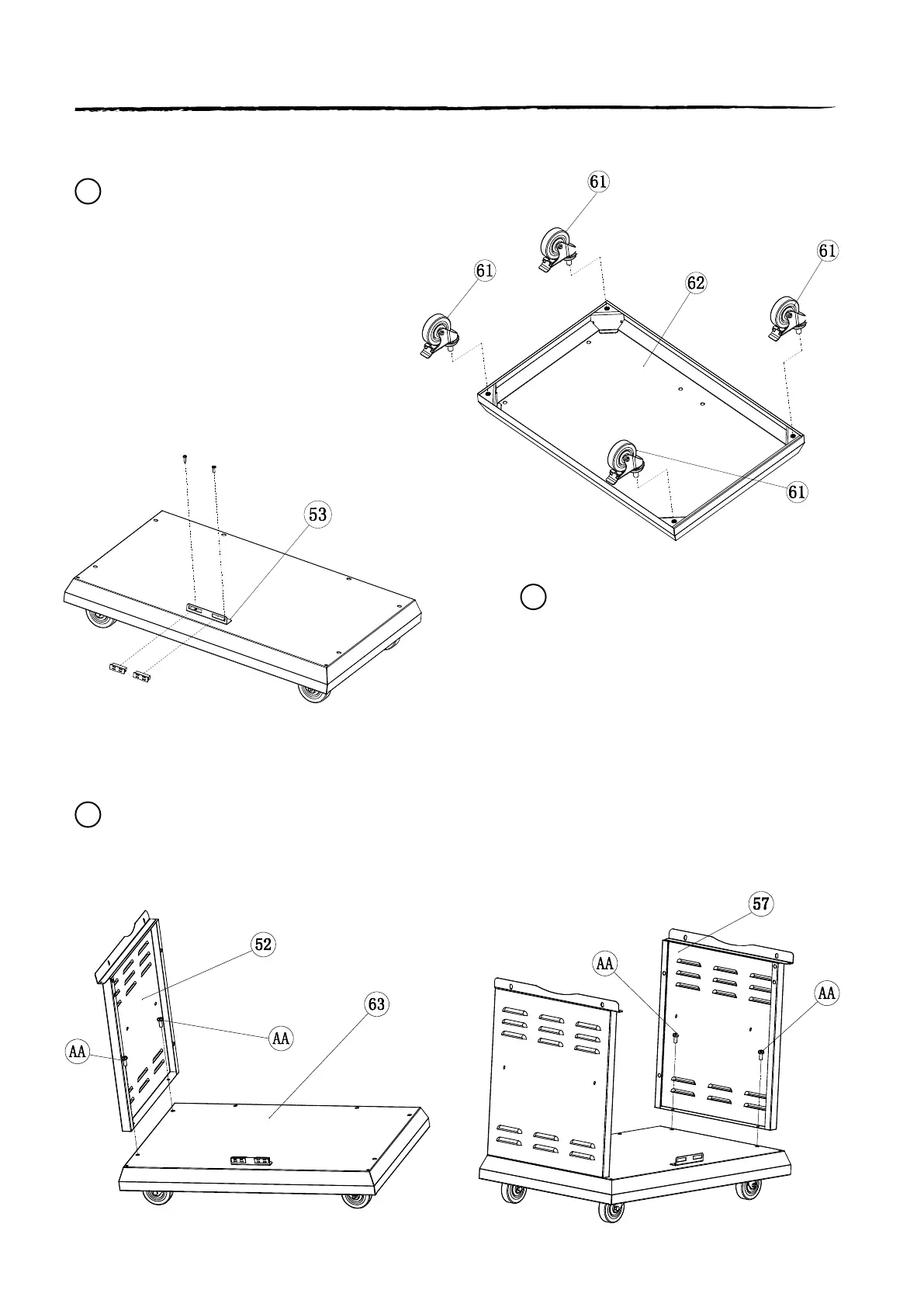 61

61

61

62

61

53

52

63

AA

AA

57

AA

AA