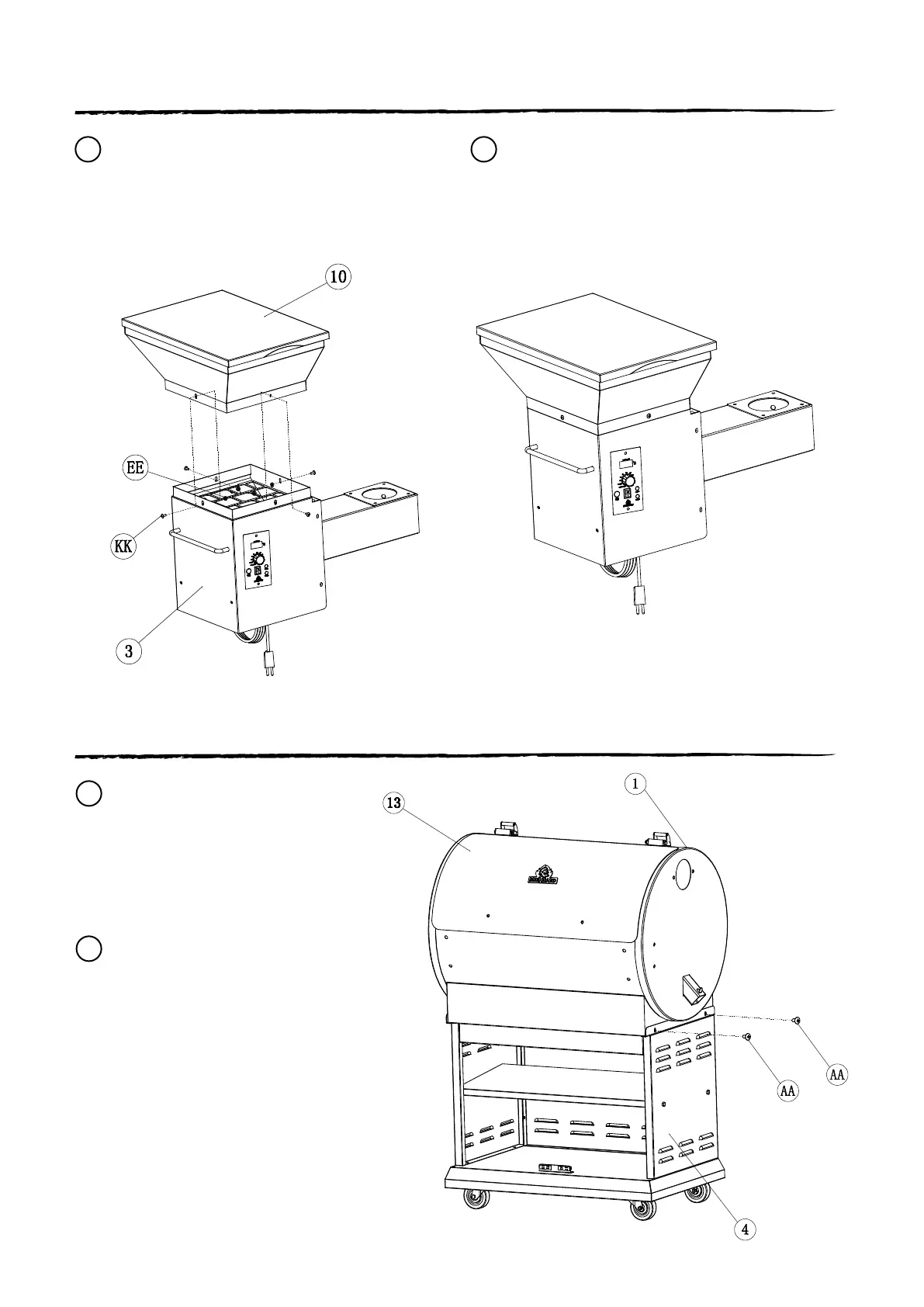 10

EE

KK

3

13

1

AA

AA

4