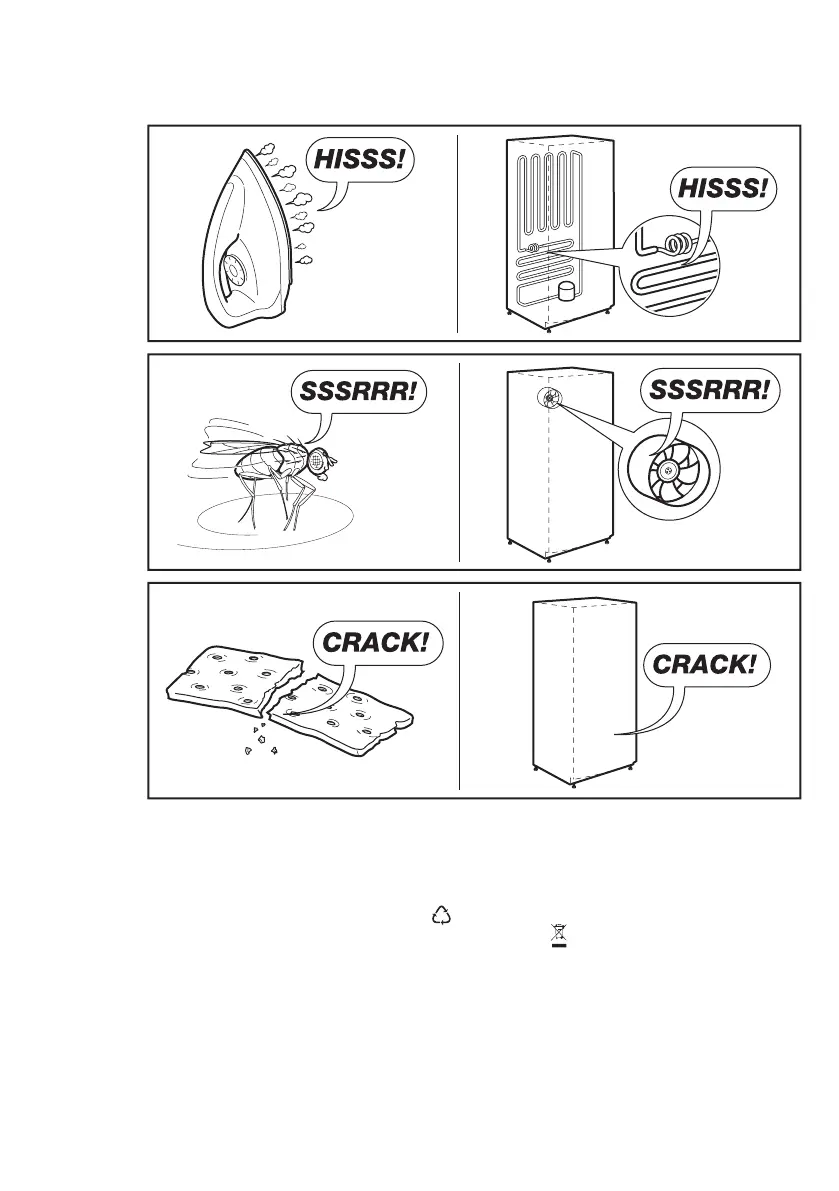 HISSS!

HISSS!

SSSRRR!

SSSRRR!

CRACK!

CRACK!