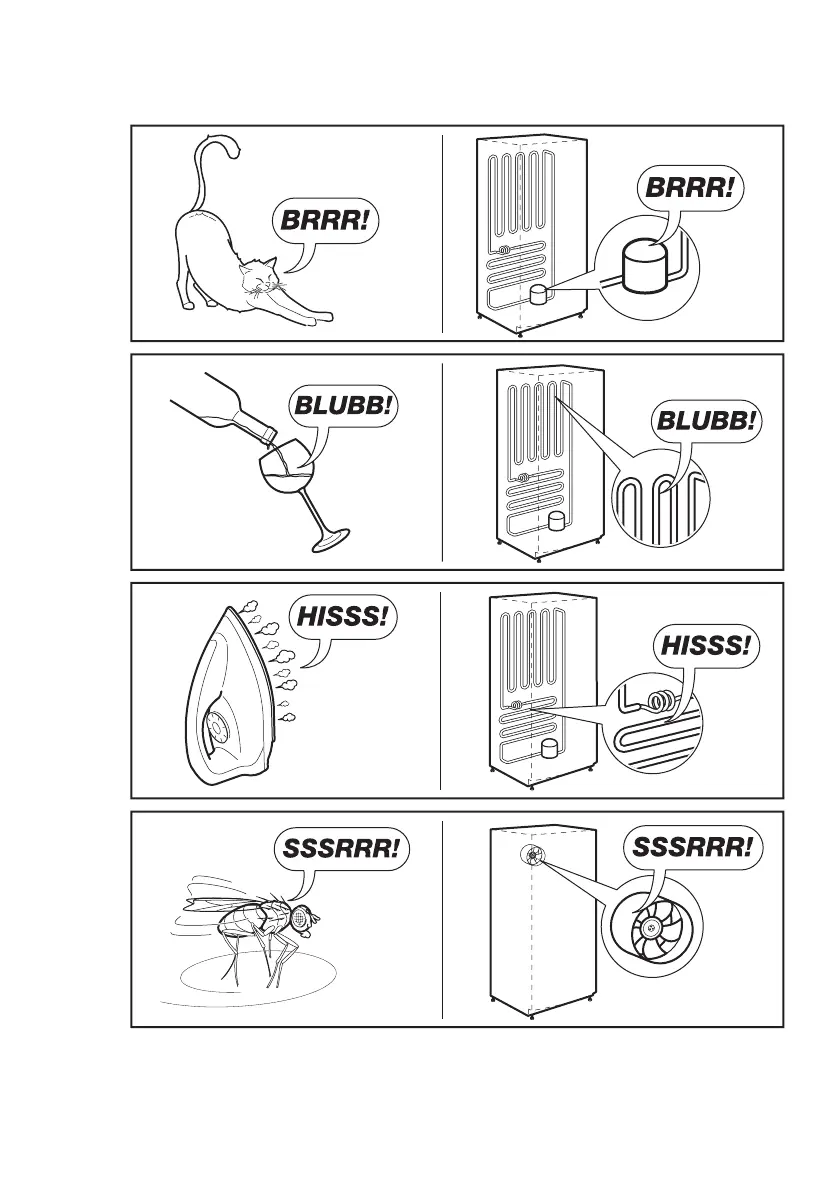 BRRR!

BRRR!

BLUBB!

BLUBB!

HISSS!

HISSS!

SSSRRR!

SSSRRR!