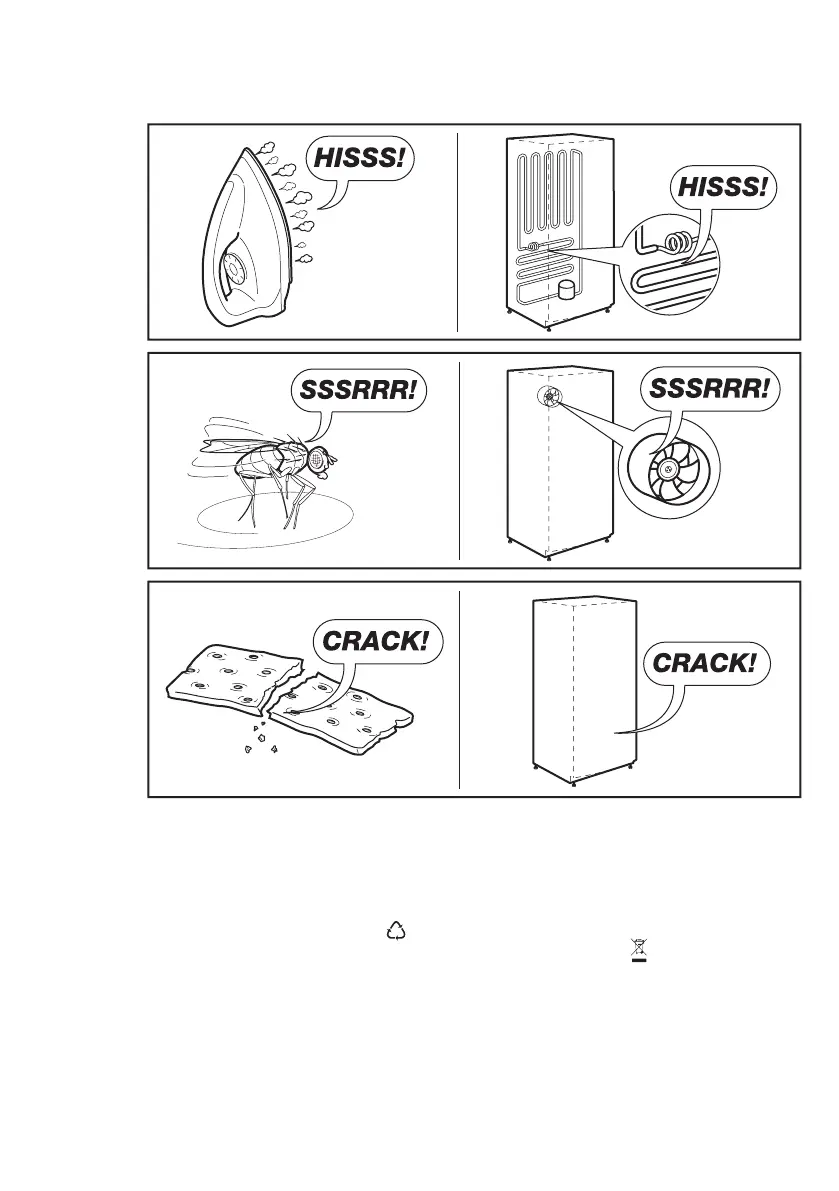 HISSS!

HISSS!

SSSRRR!

SSSRRR!

CRACK!

CRACK!