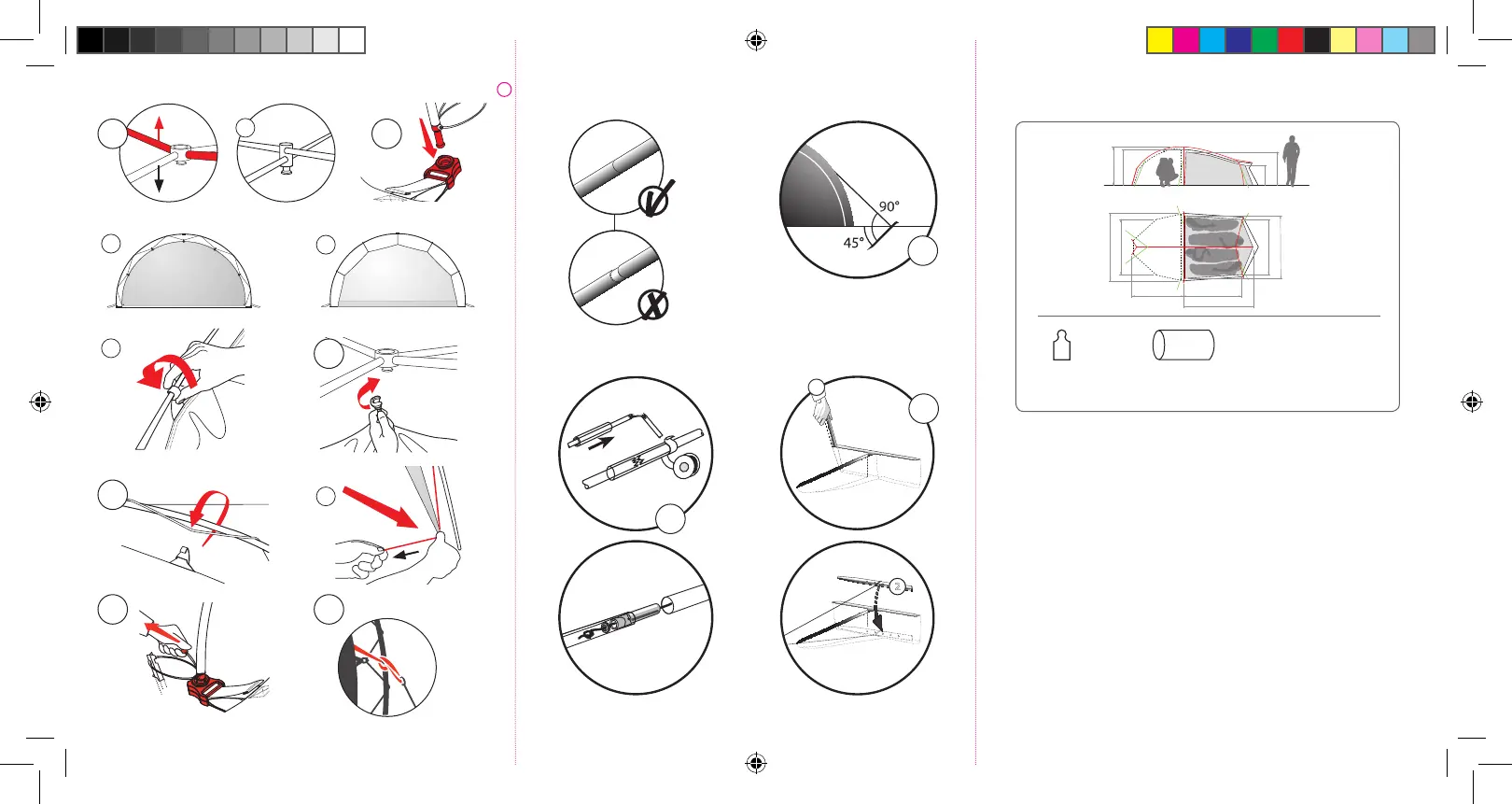 90°
45°
2