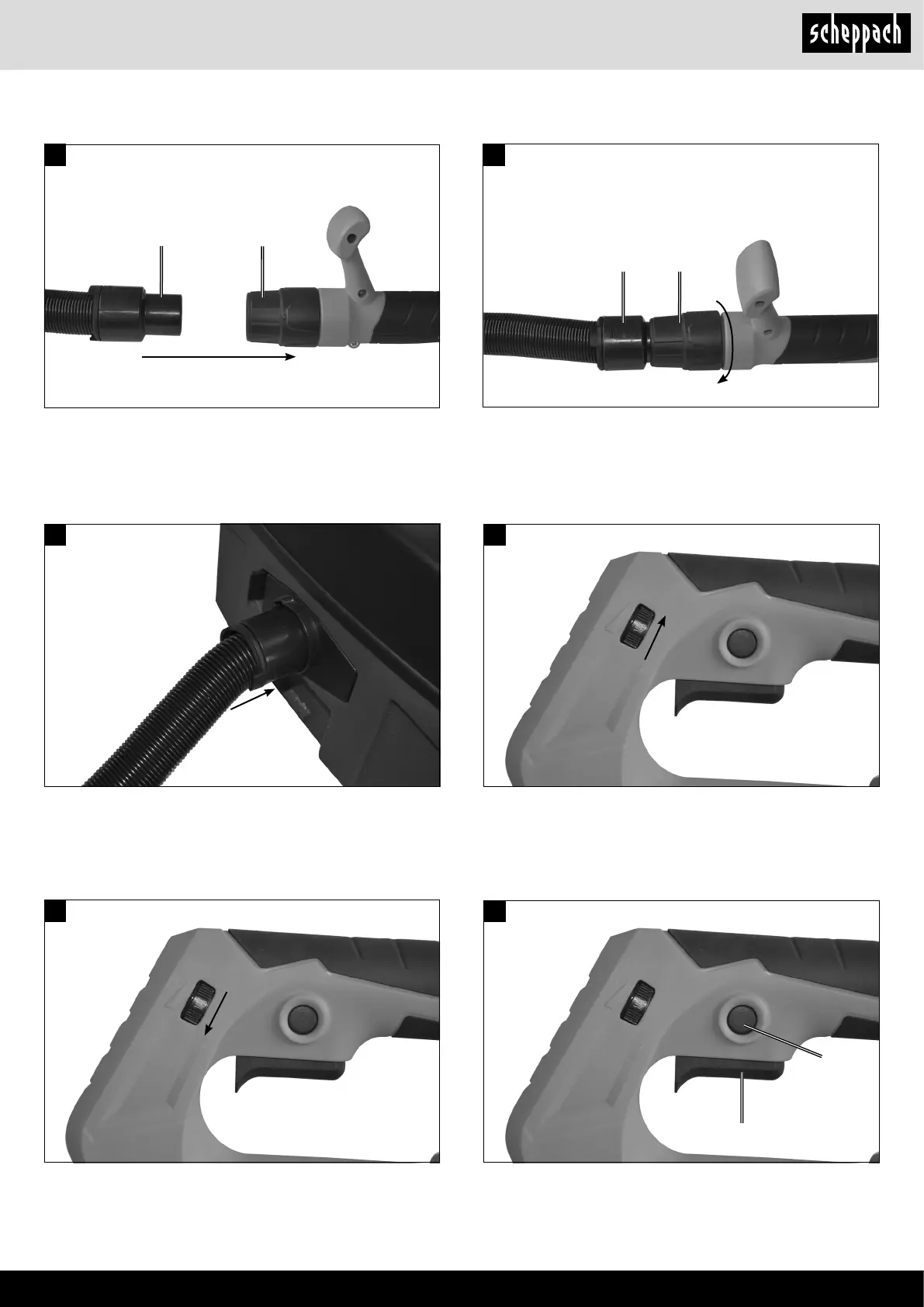 scheppach