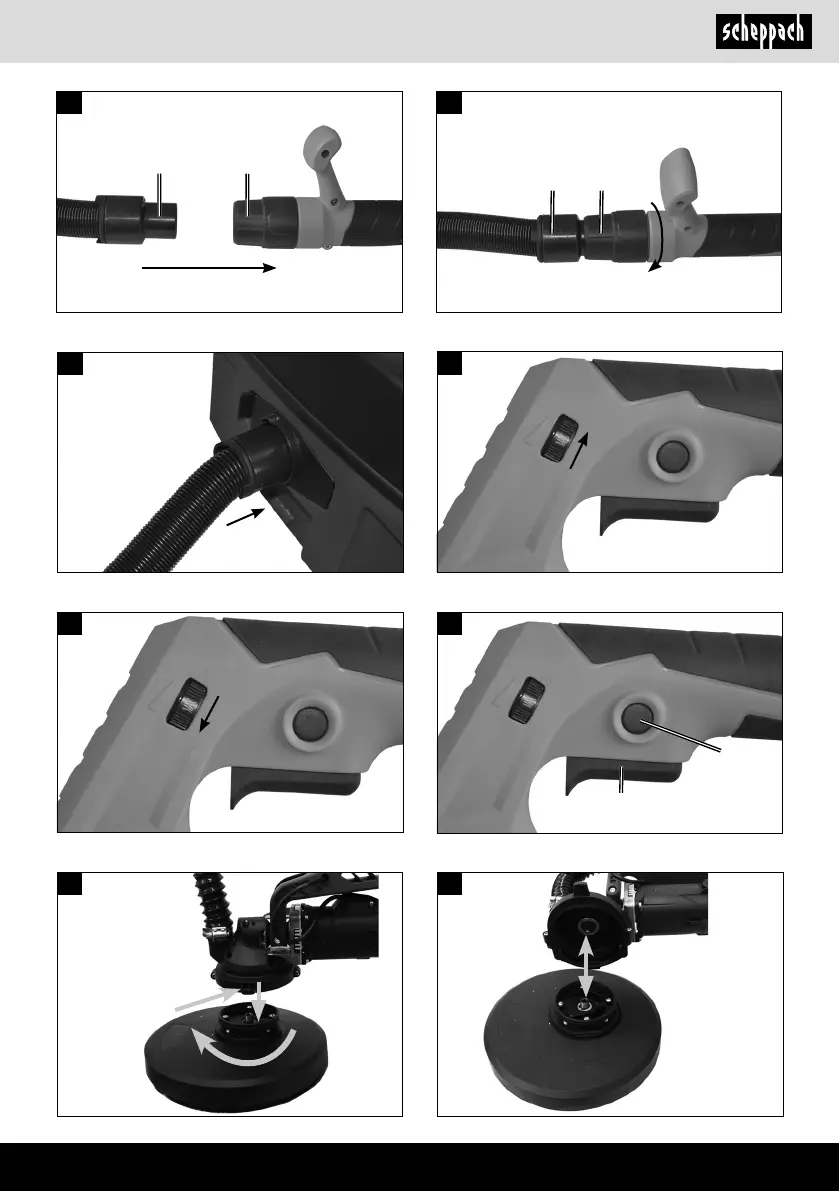 scheppach