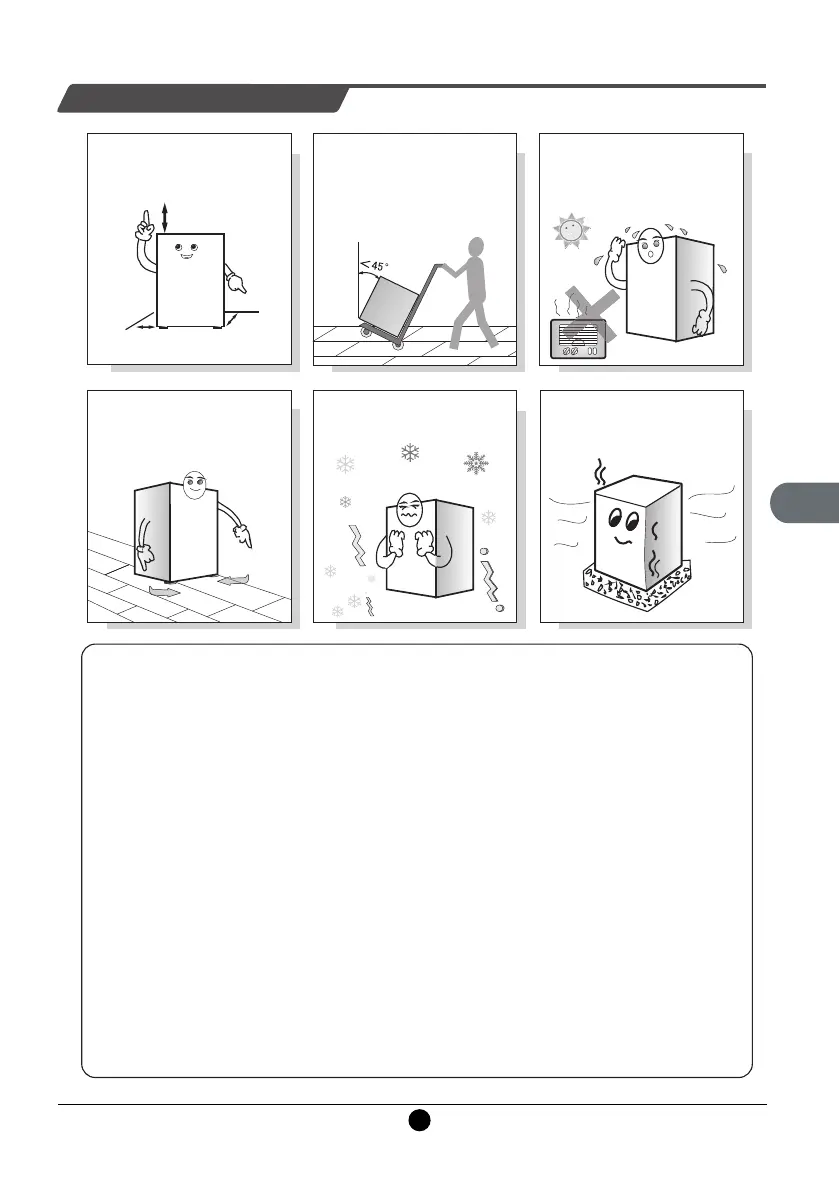 45°