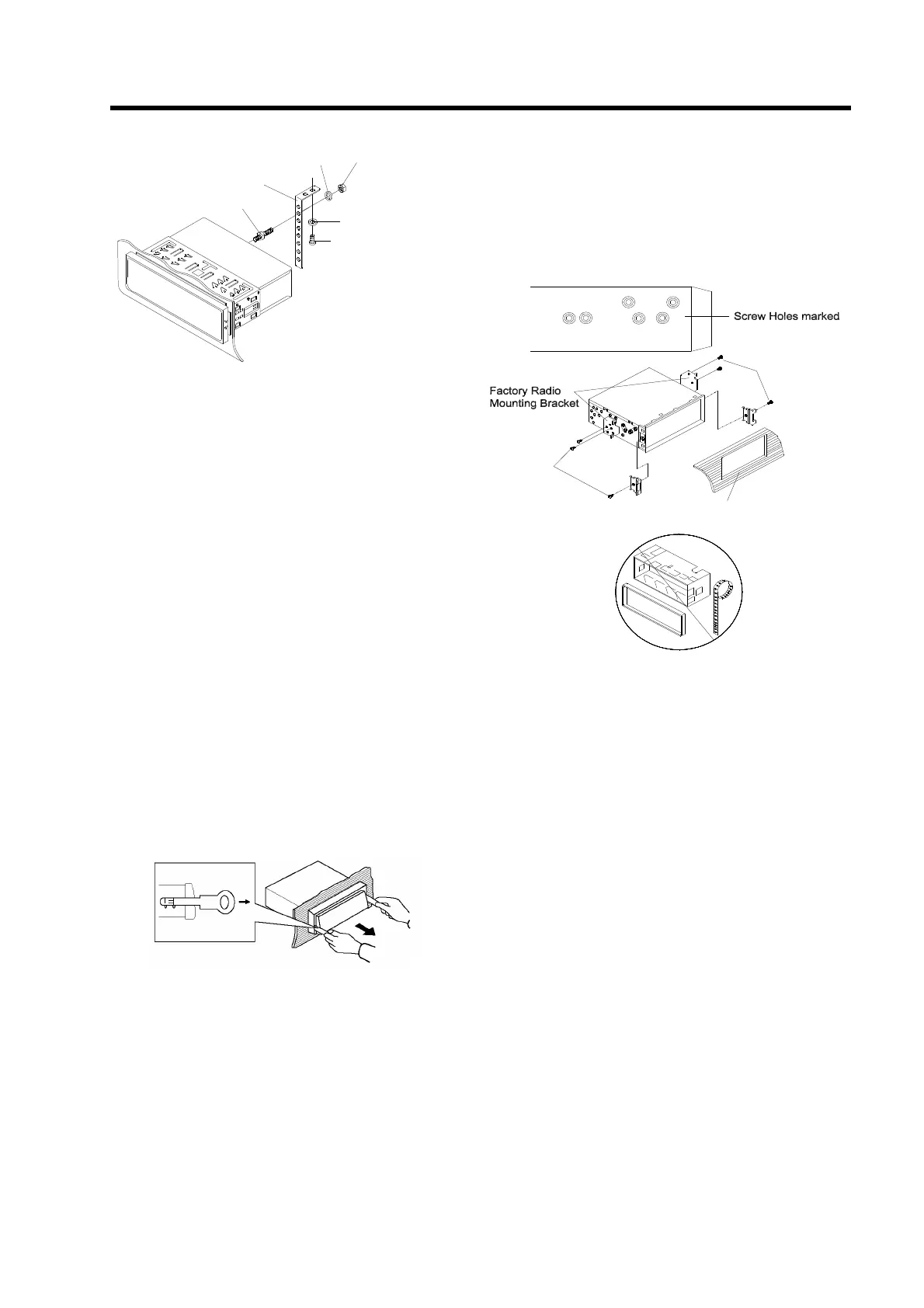 Screw Holes marked

Factory Radio
Mounting Bracket