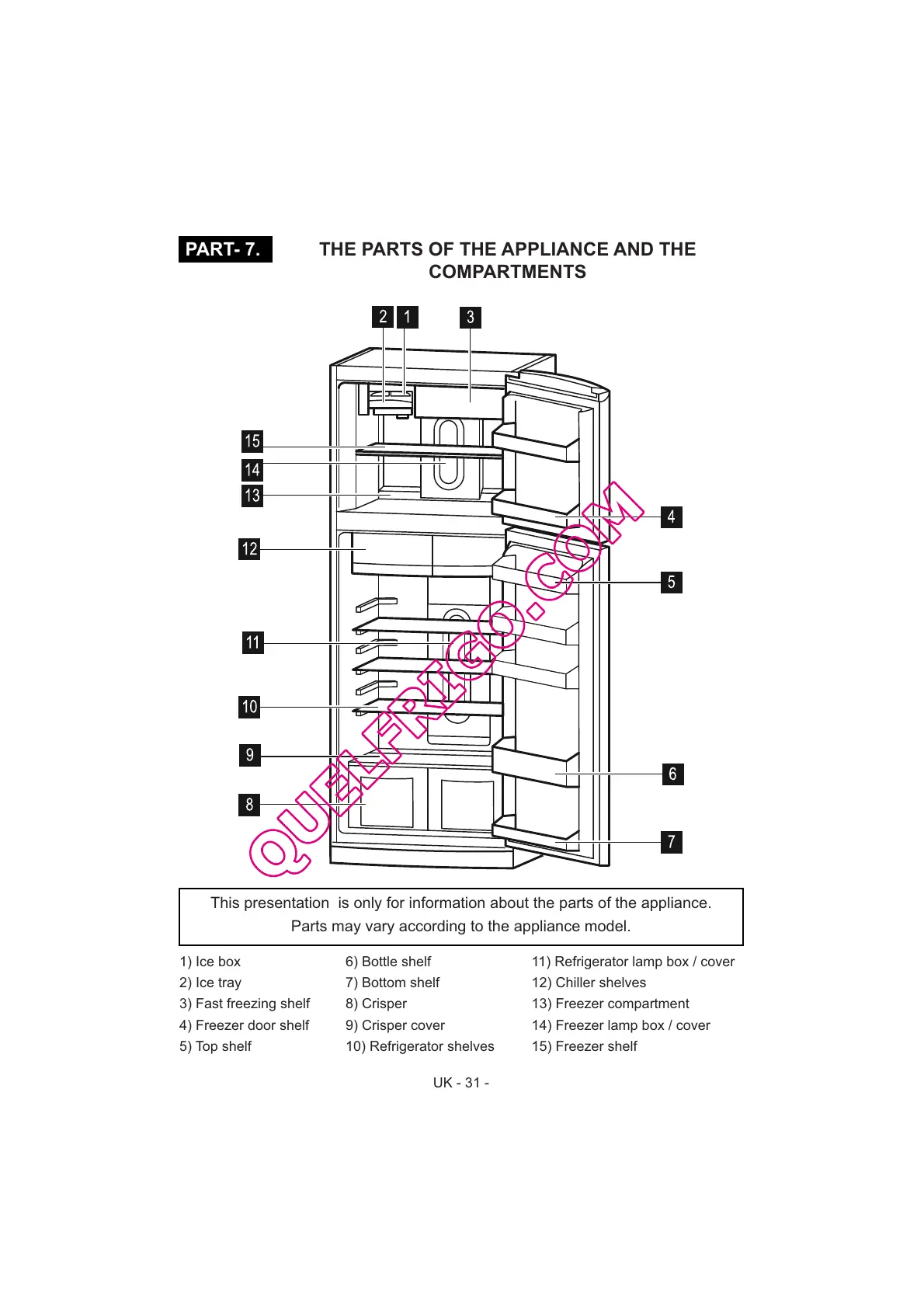 PART- 7.

THE PARTS OF THE APPLIANCE AND THE COMPARTMENTS

2 1 3

15
14
13
12
11
10
9
8

4
5
6
7

QUELFRIGO.COM

This presentation is only for information about the parts of the appliance.
Parts may vary according to the appliance model.

1) Ice box
2) Ice tray
3) Fast freezing shelf
4) Freezer door shelf
5) Top shelf

6) Bottle shelf
7) Bottom shelf
8) Crisper
9) Crisper cover
10) Refrigerator shelves

11) Refrigerator lamp box / cover
12) Chiller shelves
13) Freezer compartment
14) Freezer lamp box / cover
15) Freezer shelf

UK - 31 -