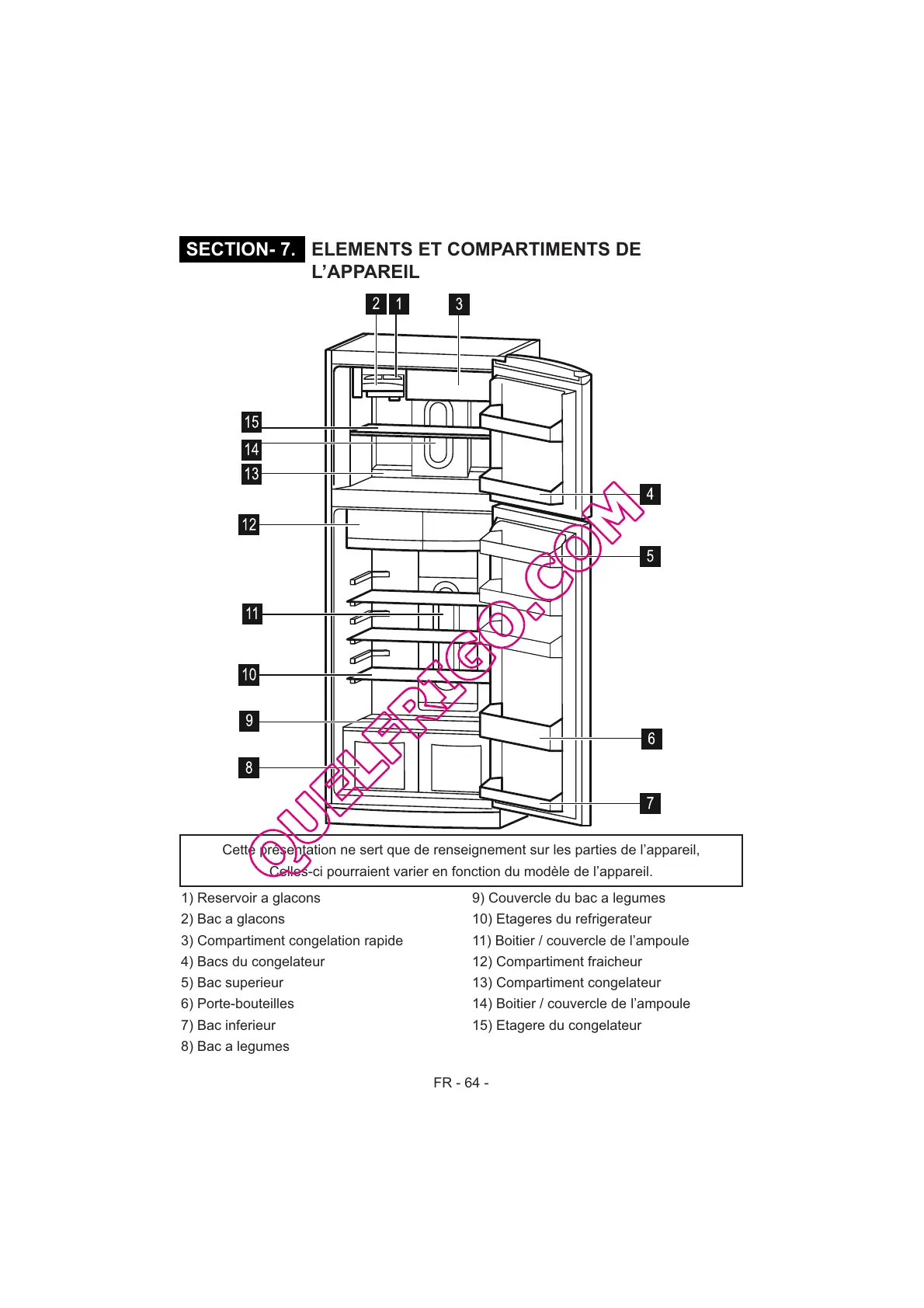 SECTION- 7. ELEMENTS ET COMPARTIMENTS DE L'APPAREIL

2 1 3

15
14
13
12
11
10
9
8

4
5
6
7

QUELFRIGO.COM

Cette présentation ne sert que de renseignement sur les parties de l'appareil, Celles-ci pourraient varier en fonction du modèle de l'appareil.

1) Reservoir a glacons
2) Bac a glacons
3) Compartiment congelation rapide
4) Bacs du congelateur
5) Bac superieur
6) Porte-bouteilles
7) Bac inferieur
8) Bac a legumes

9) Couvercle du bac a legumes
10) Etageres du refrigerateur
11) Boitier / couvercle de l'ampoule
12) Compartiment fraicheur
13) Compartiment congelateur
14) Boitier / couvercle de l'ampoule
15) Etagere du congelateur

FR - 64 -