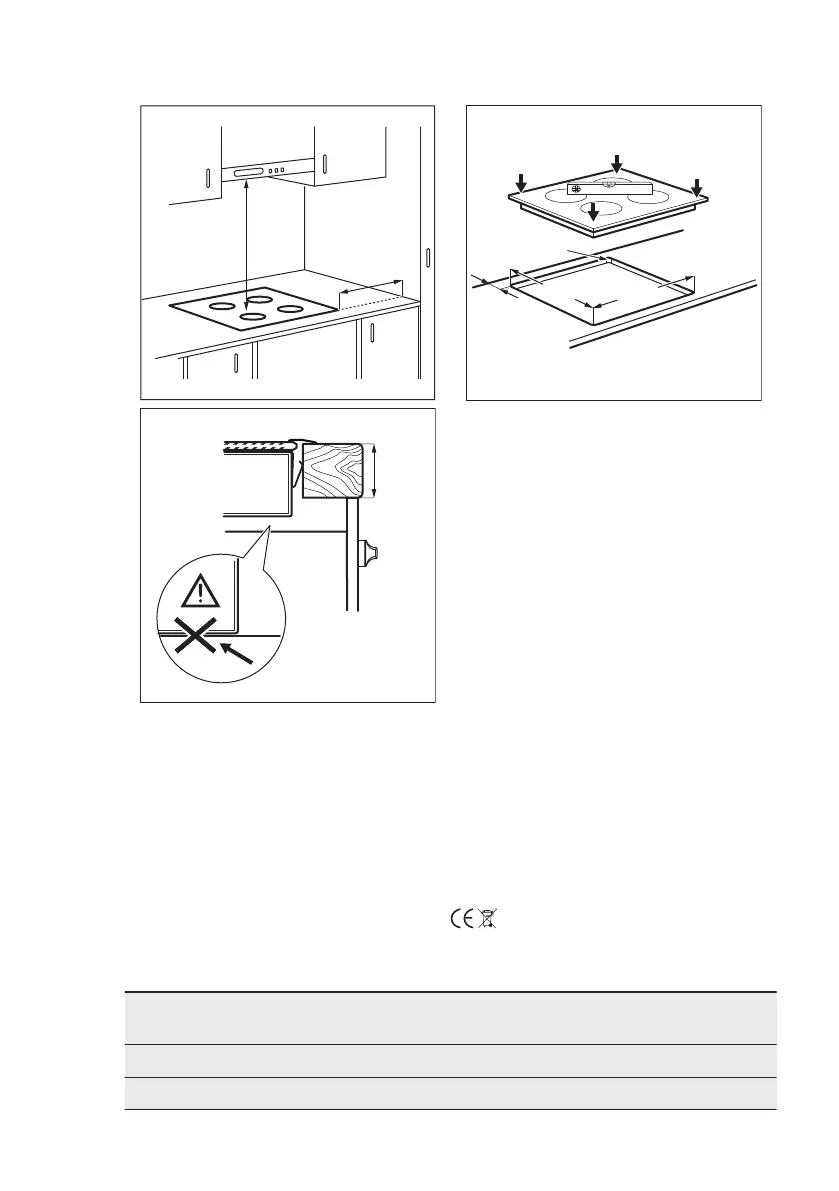 CE