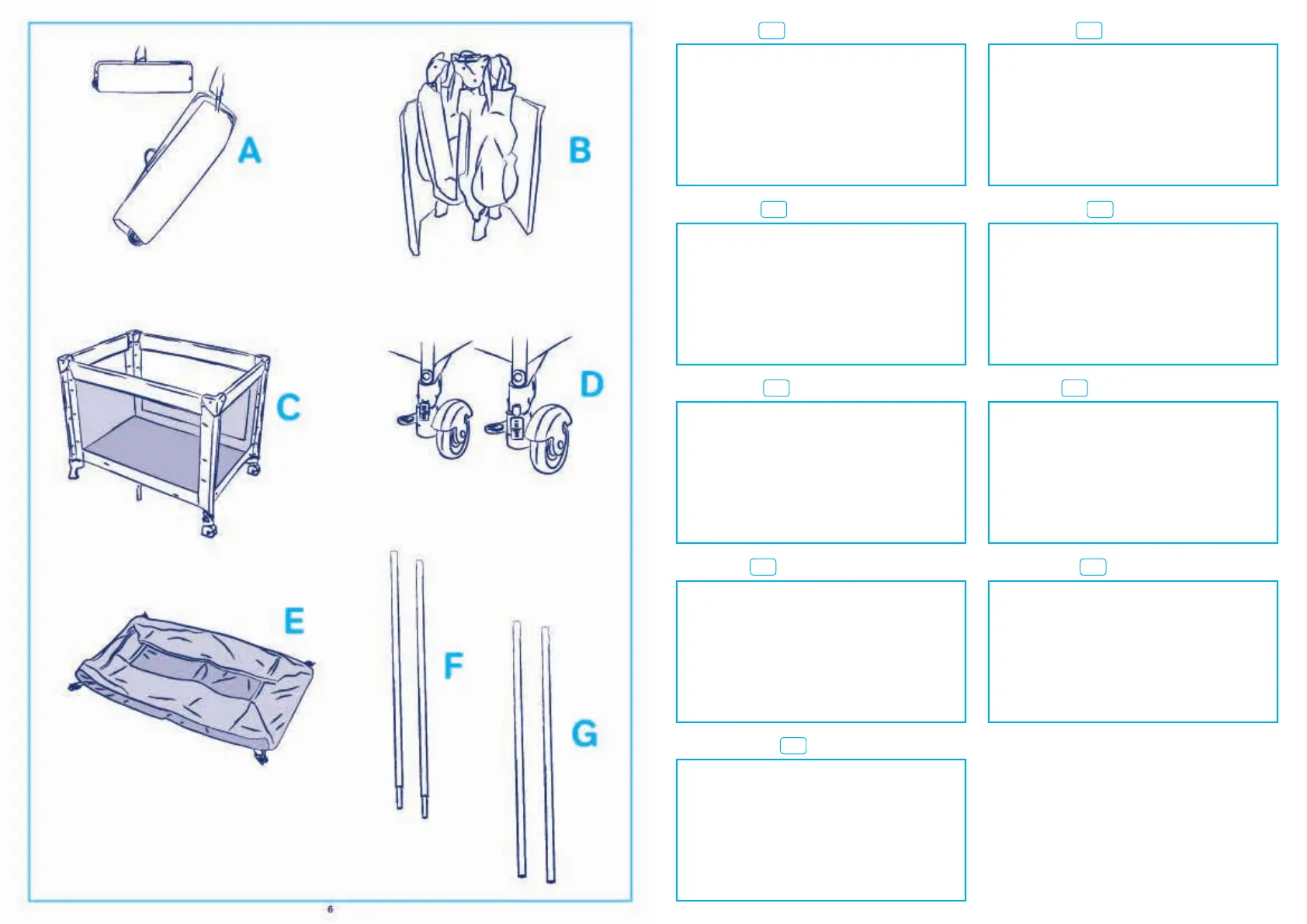 A

B

C

D

E

F

G

6