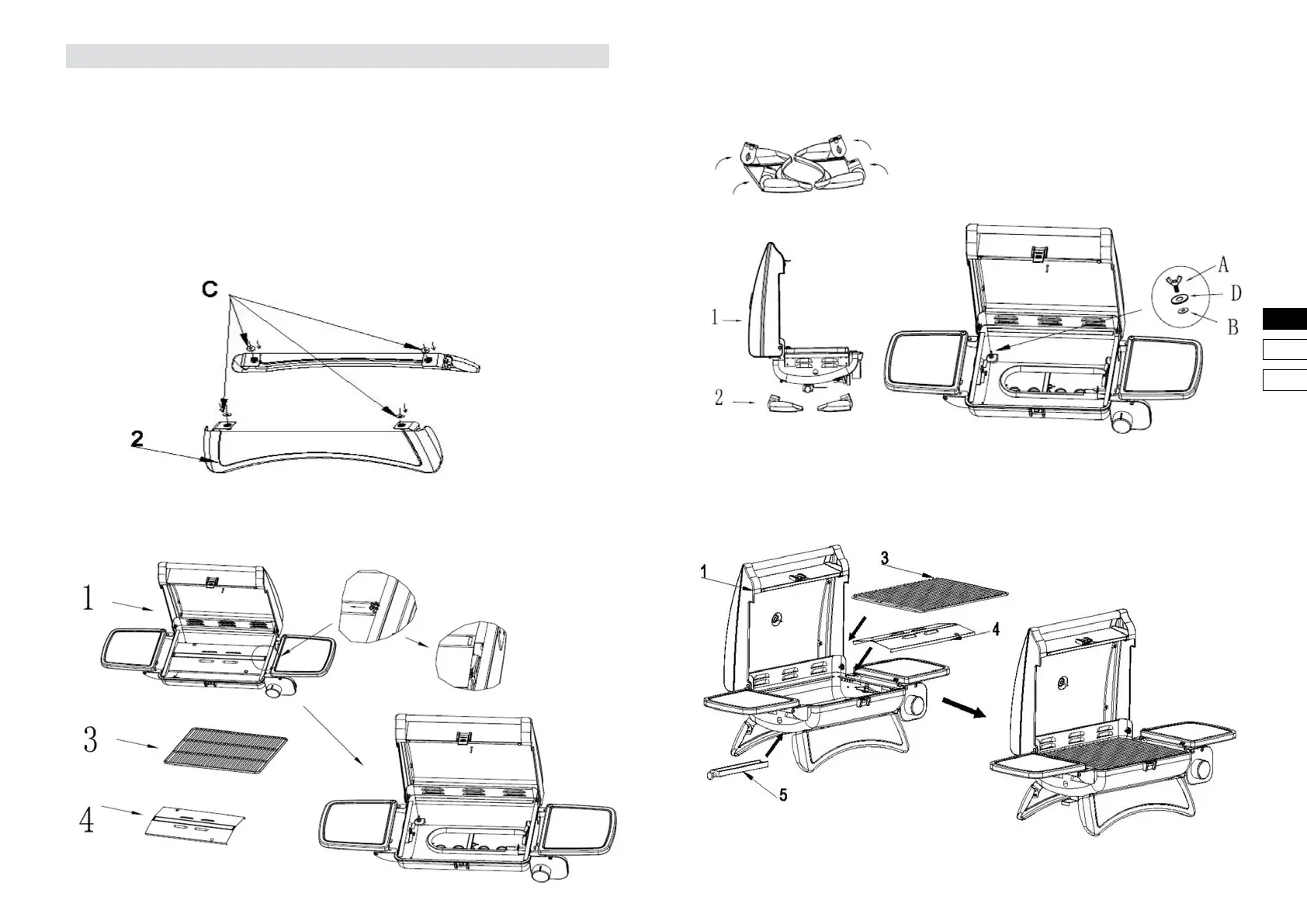 C

2

1

3

4

1

2

A

D

B

1

3

4

5