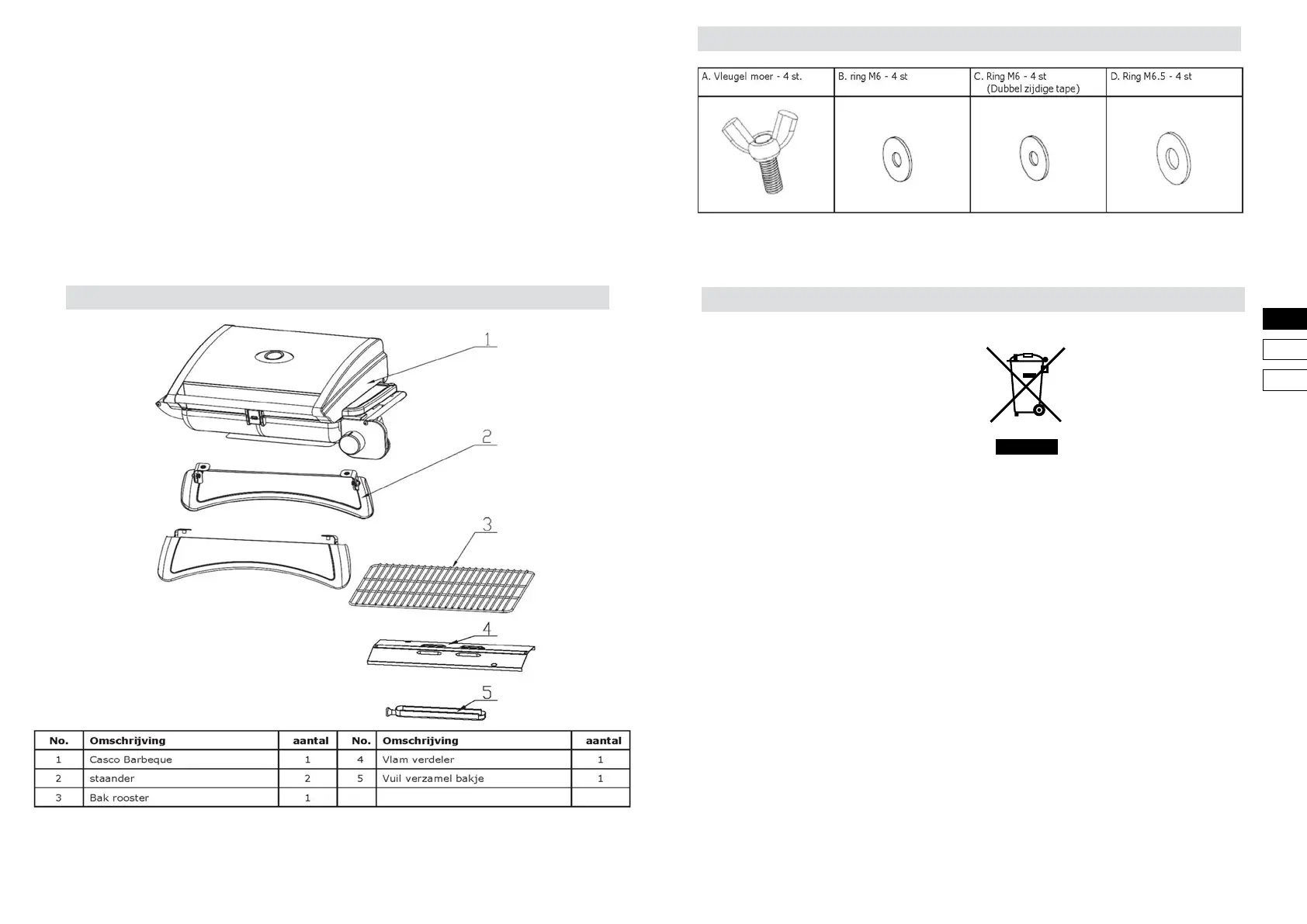 1

2

3

4

5

| No. | Omschrijving | aantal | No. | Omschrijving | aantal |
|---|---|---|---|---|---|
| 1 | Casco Barbeque | 1 | 4 | Vlam verdeler | 1 |
| 2 | staander | 2 | 5 | Vuil verzamel bakje | 1 |
| 3 | Bak rooster | 1 | | | |

| A. Vleugel moer - 4 st. | B. ring M6 - 4 st | C. Ring M6 - 4 st (Dubbel zijdige tape) | D. Ring M6.5 - 4 st |
|---|---|---|---|
| | | | |