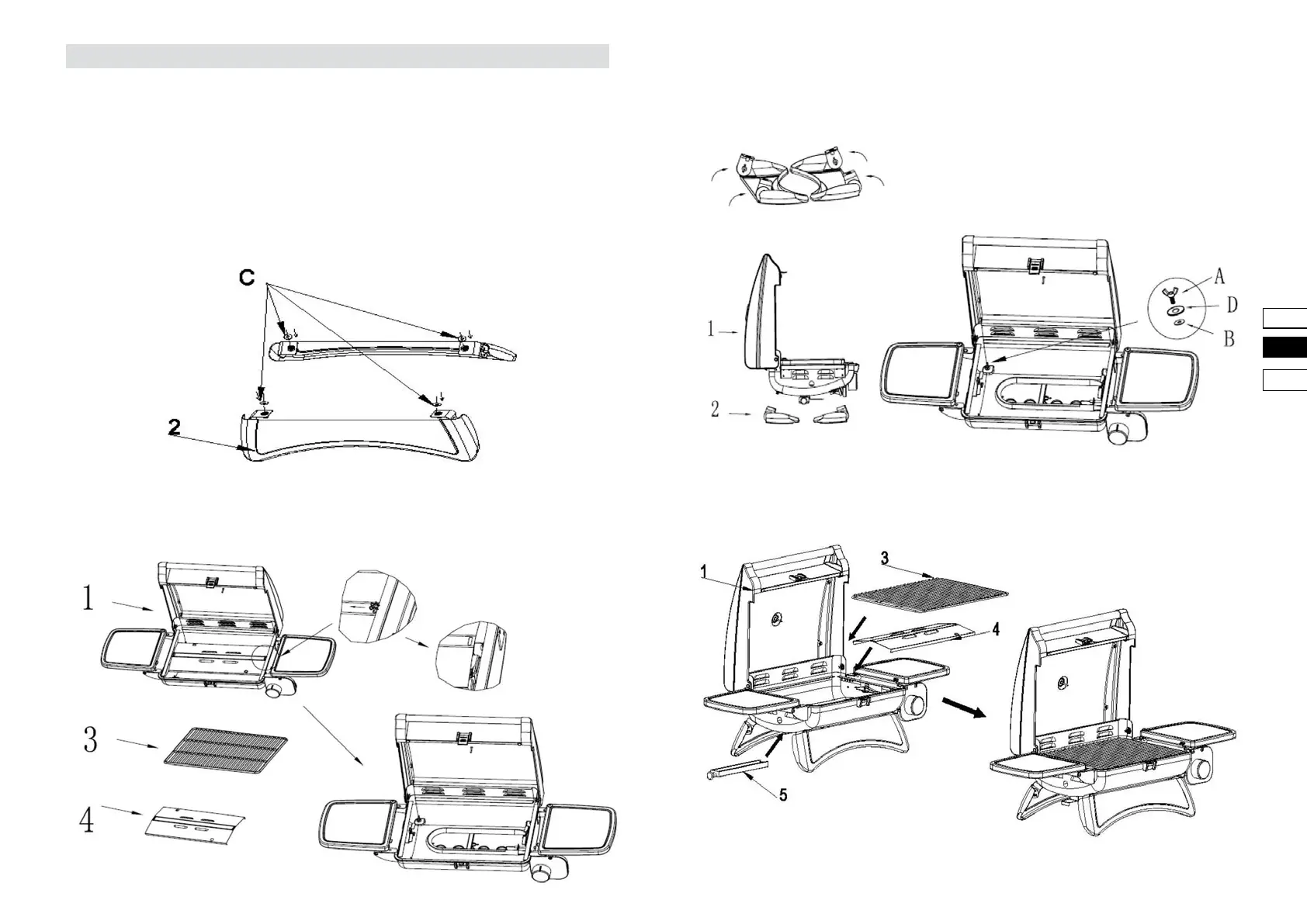 C

2

1

3

4

1

2

A

D

B

1

3

4

5