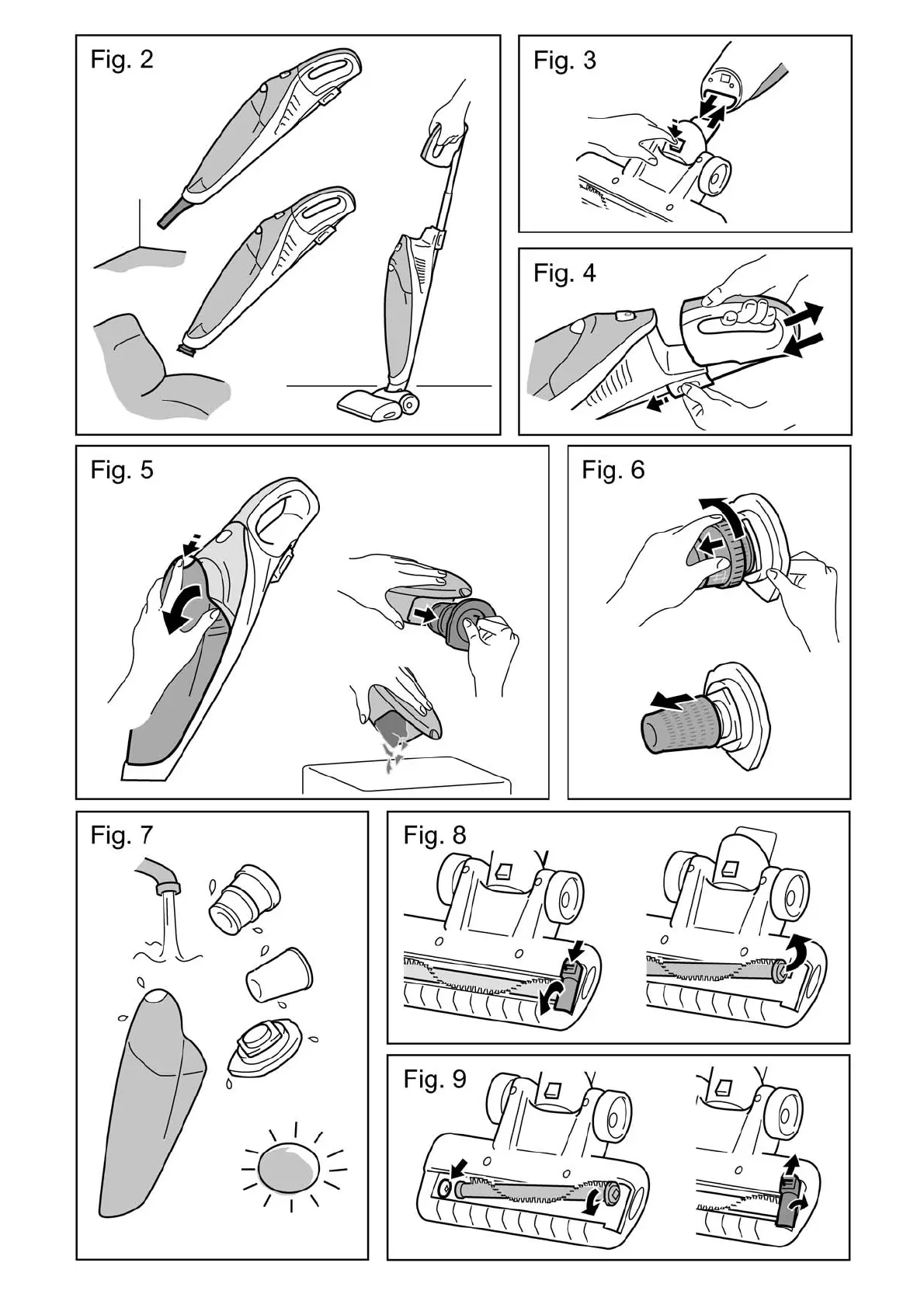 Fig. 2

Fig. 3

Fig. 4

Fig. 5

Fig. 6

Fig. 7

Fig. 8

Fig. 9