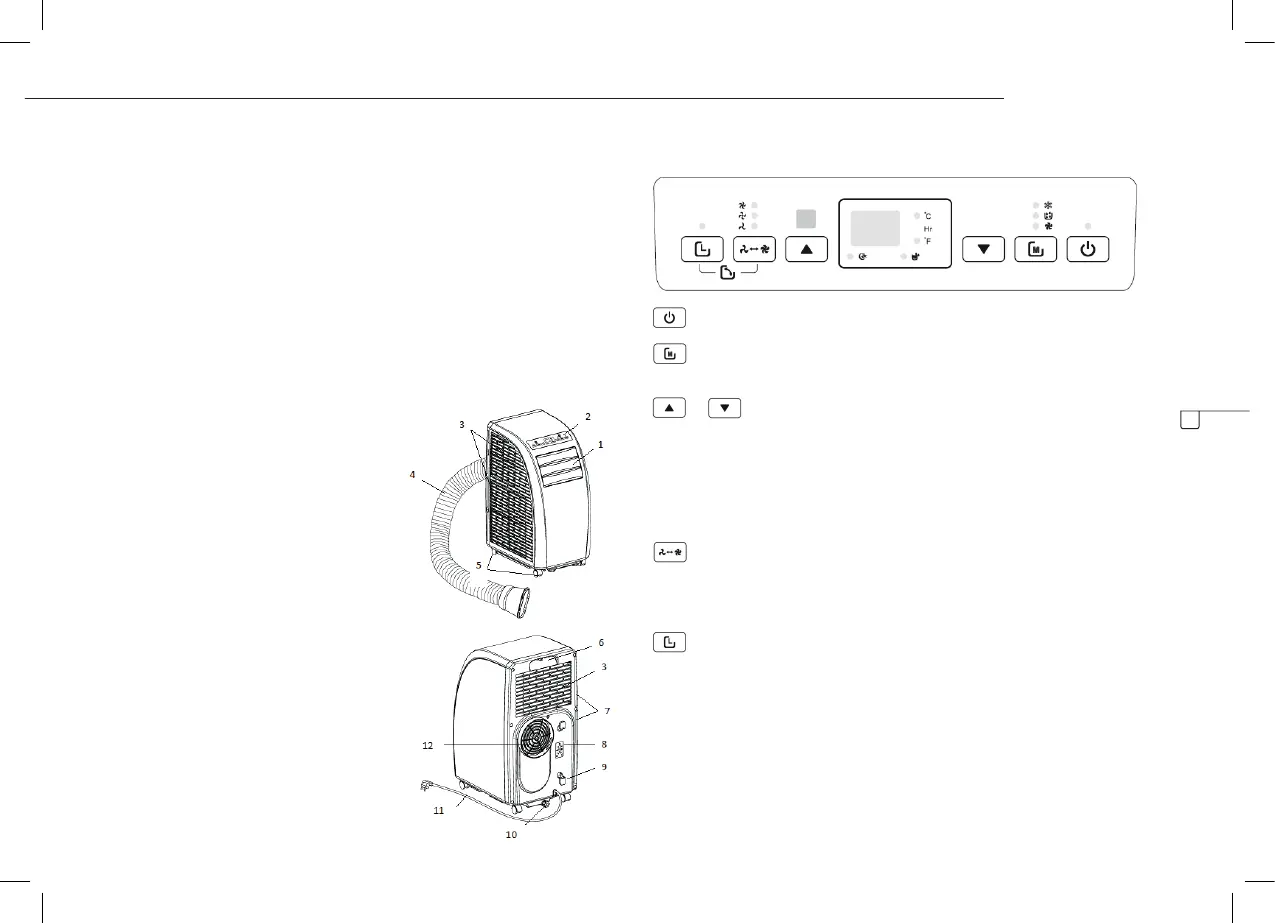 °C
Hr
°F

3
2
1
4
5

6
3
7
12
8
9
11
10