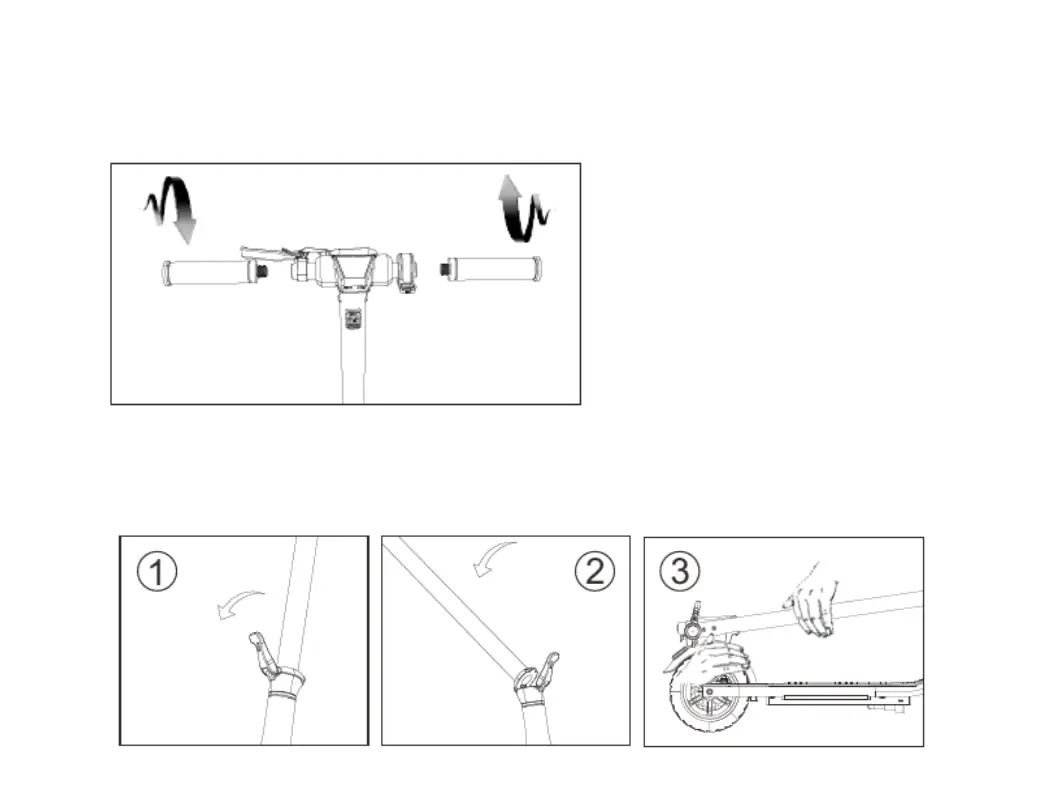 ①

②

③