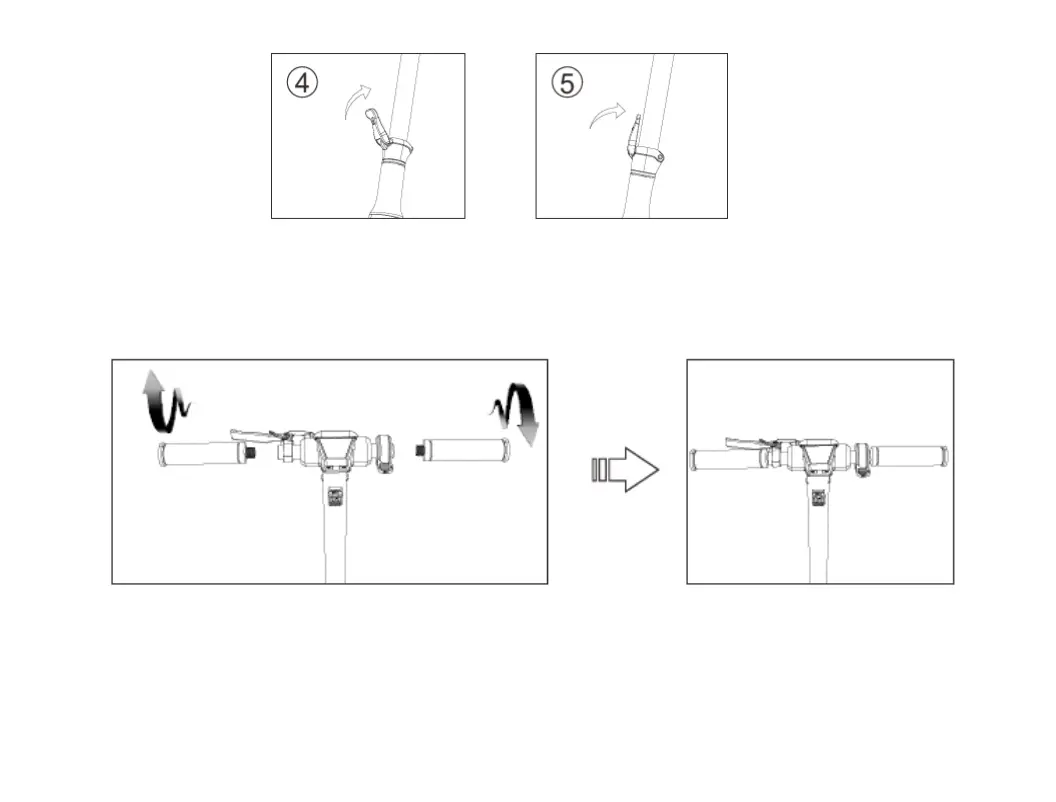 ④

⑤