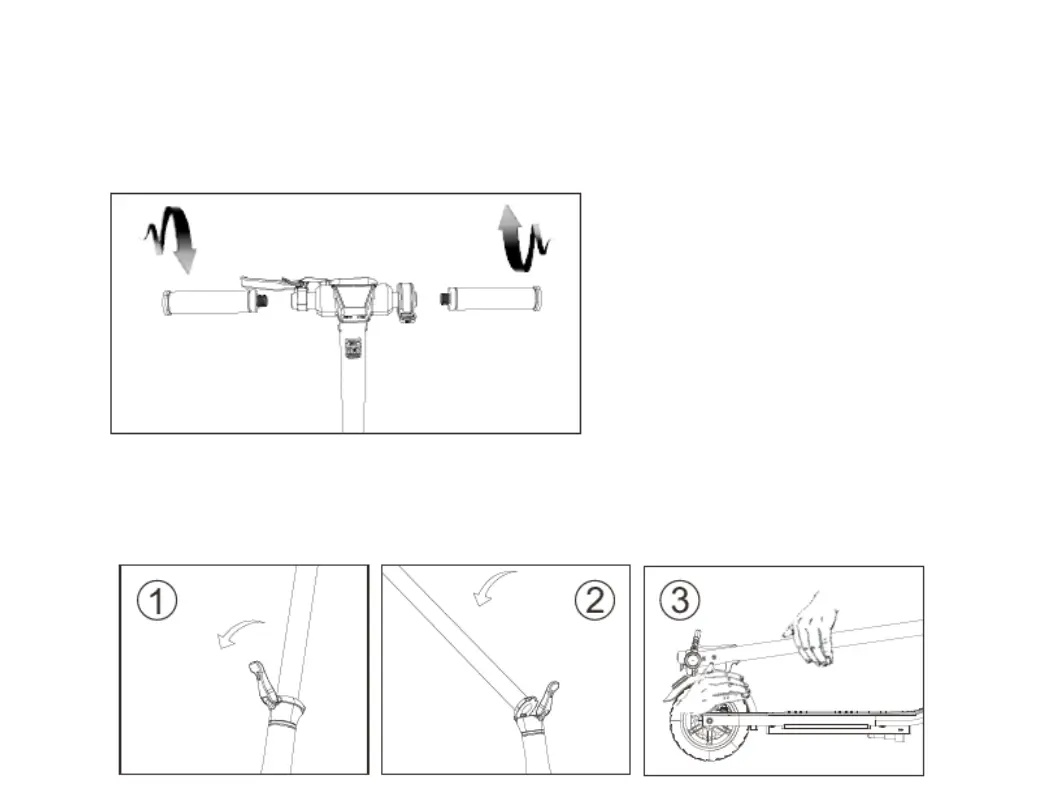 ①

②

③