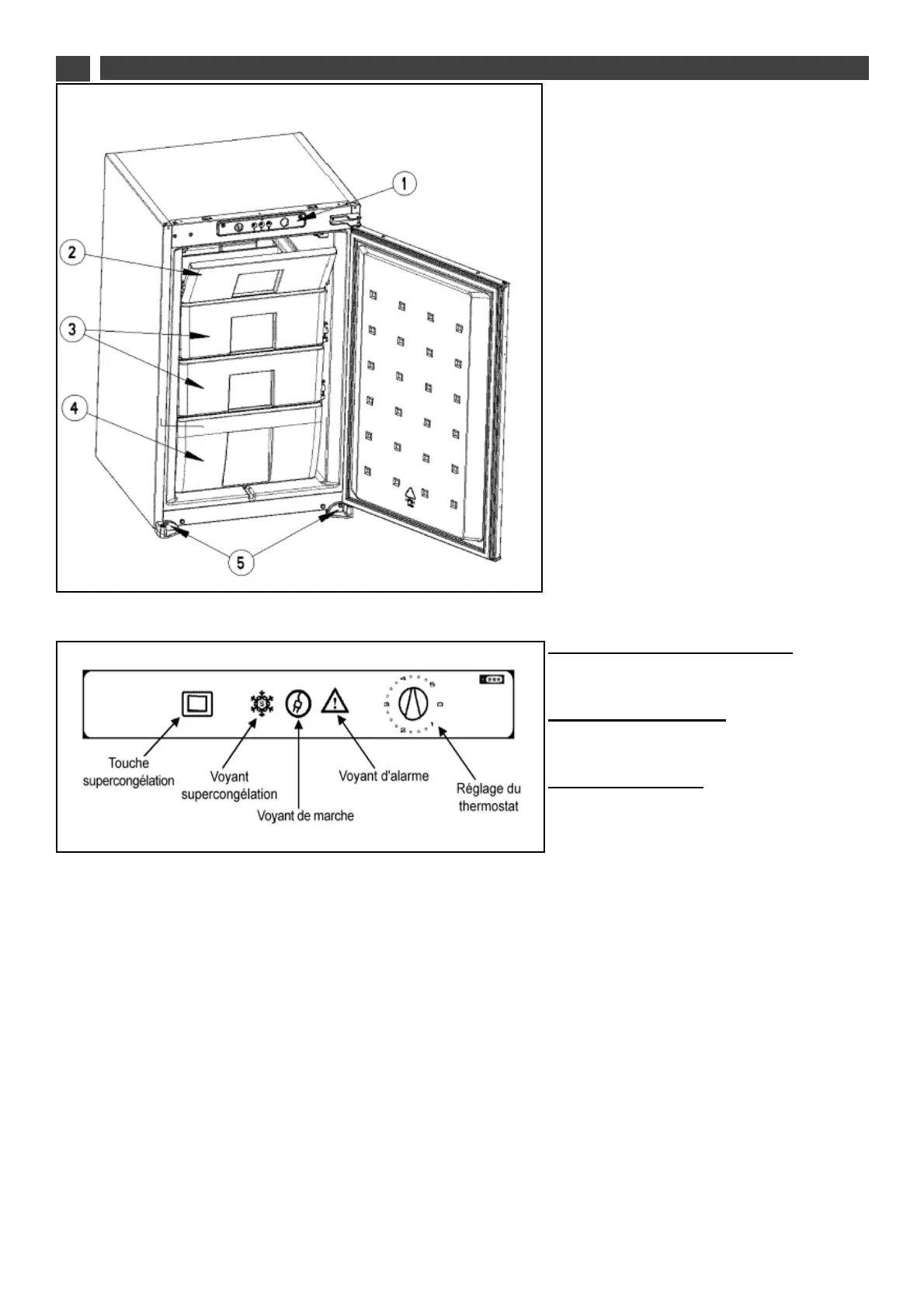 1

2

3

4

5

Touche supercongélation

Voyant supercongélation

Voyant de marche

Voyant d'alarme

Réglage du thermostat