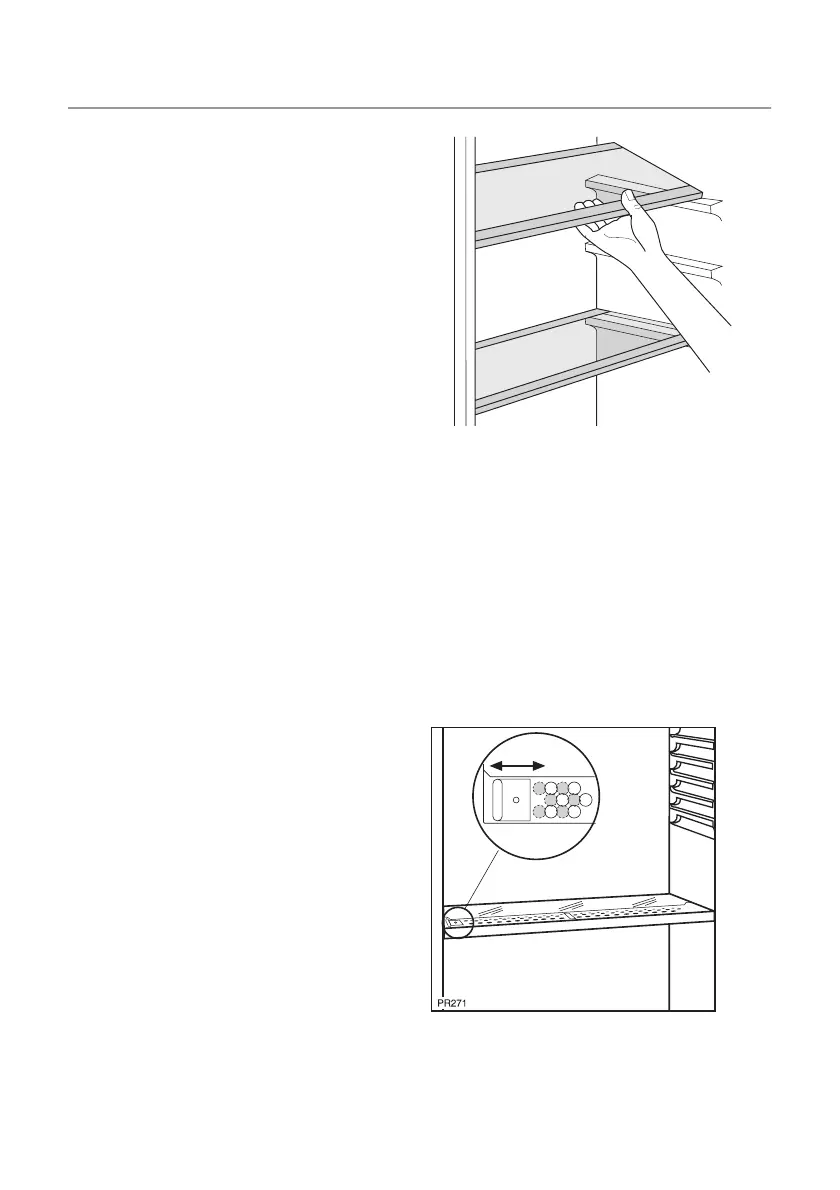 PR271