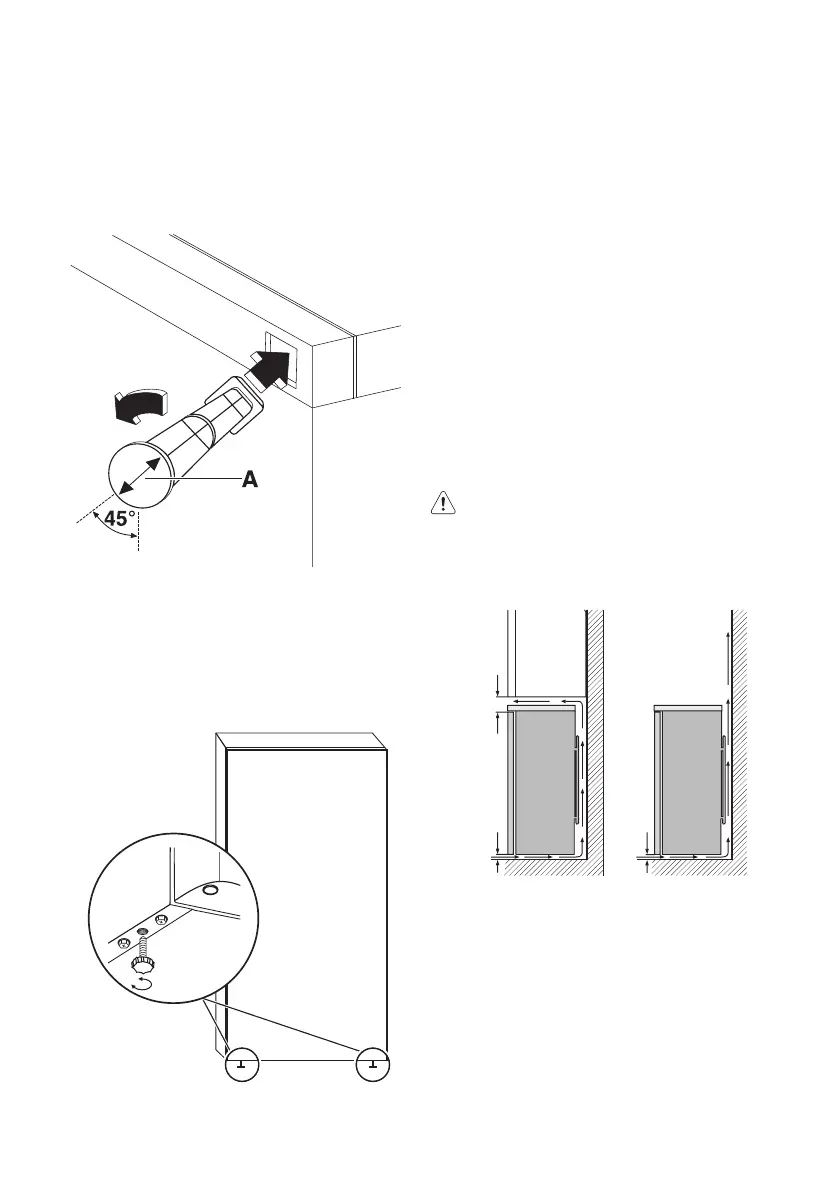 A

45°