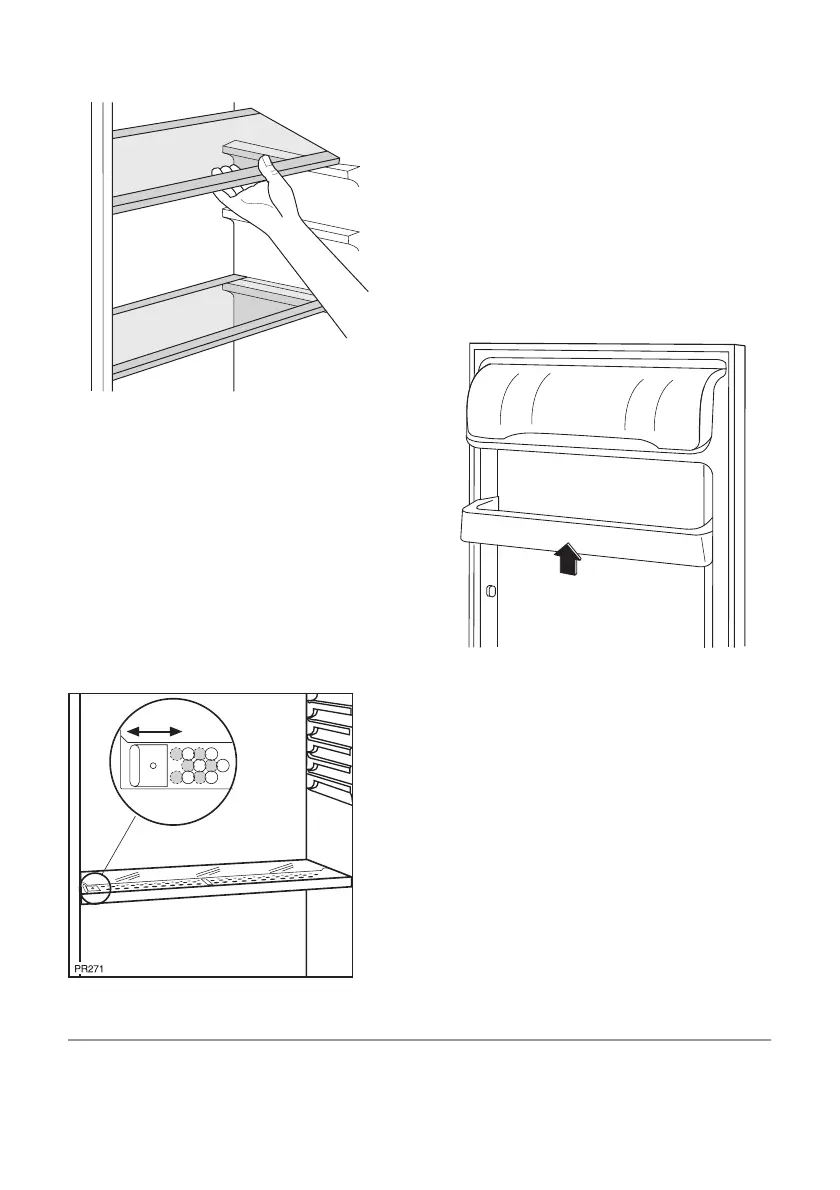 PR271