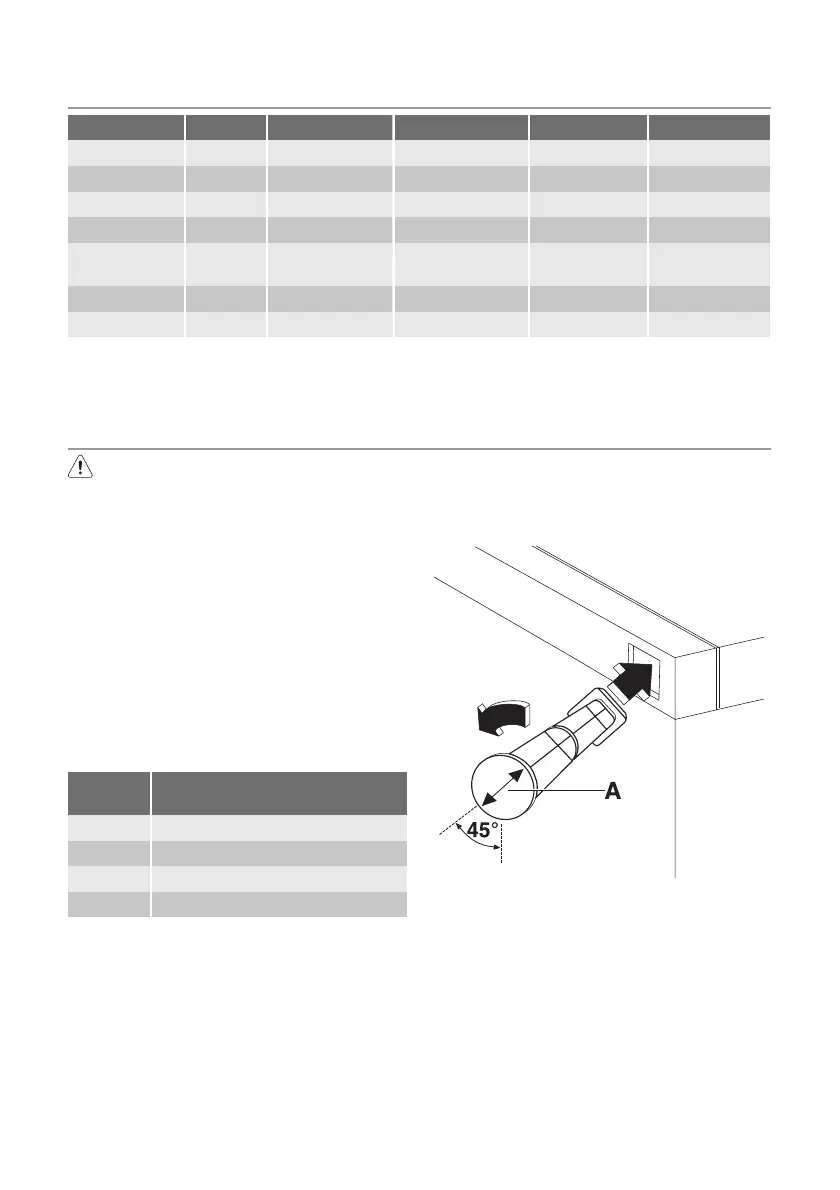 A

45°