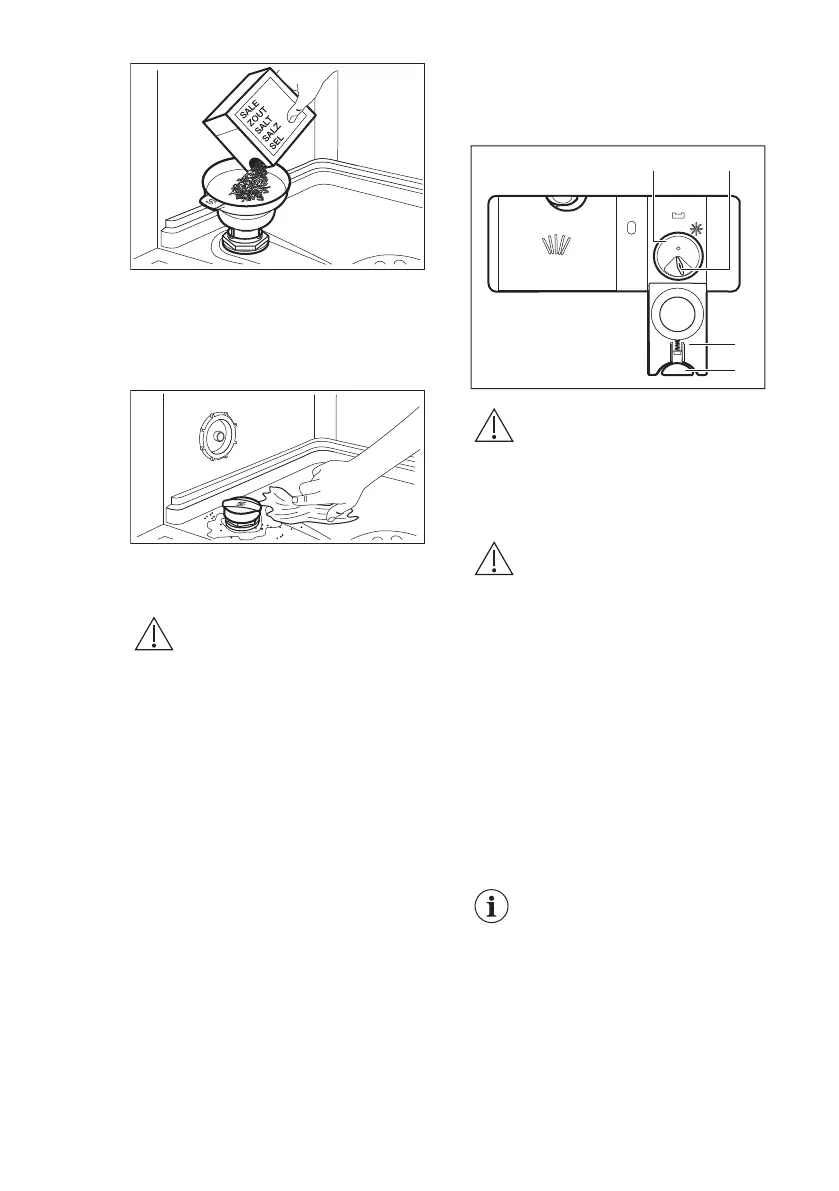 SALE
ZOUT
SALT
SALZ
SEL