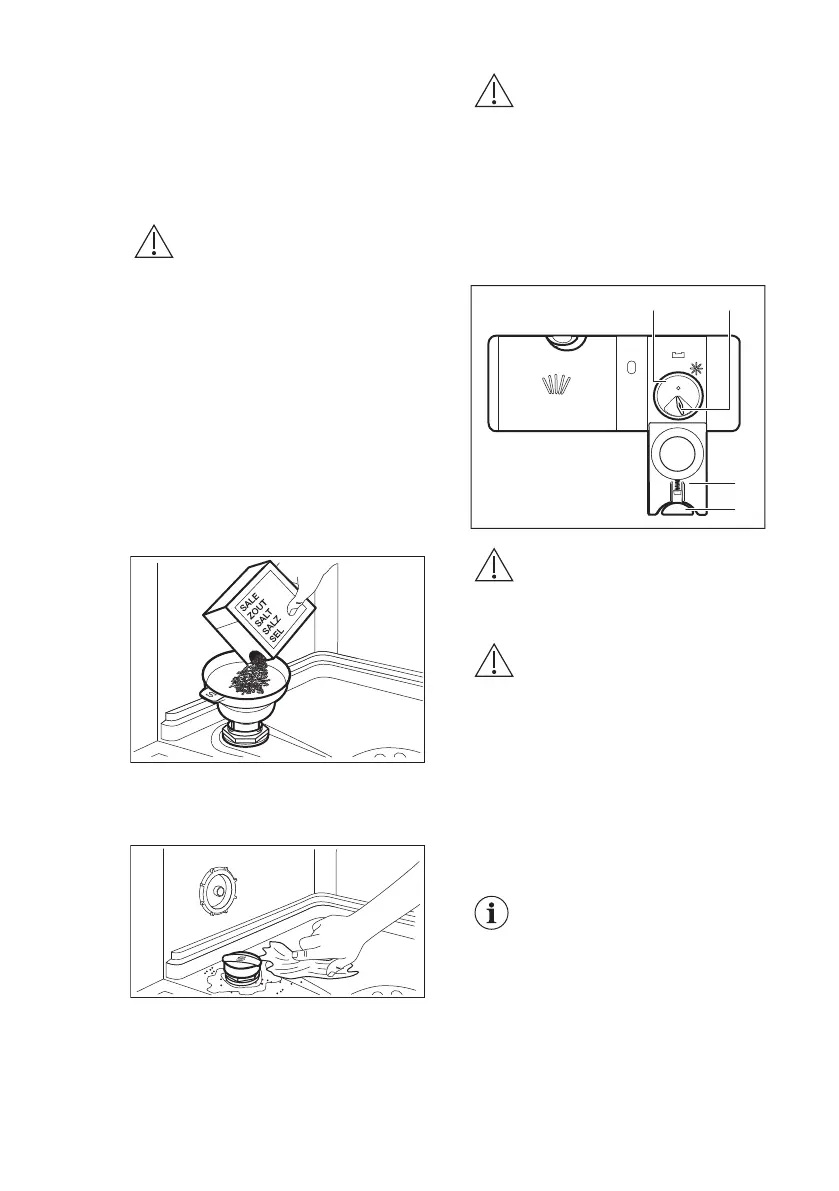 SALE
ZOUT
SALT
SALZ
SEL