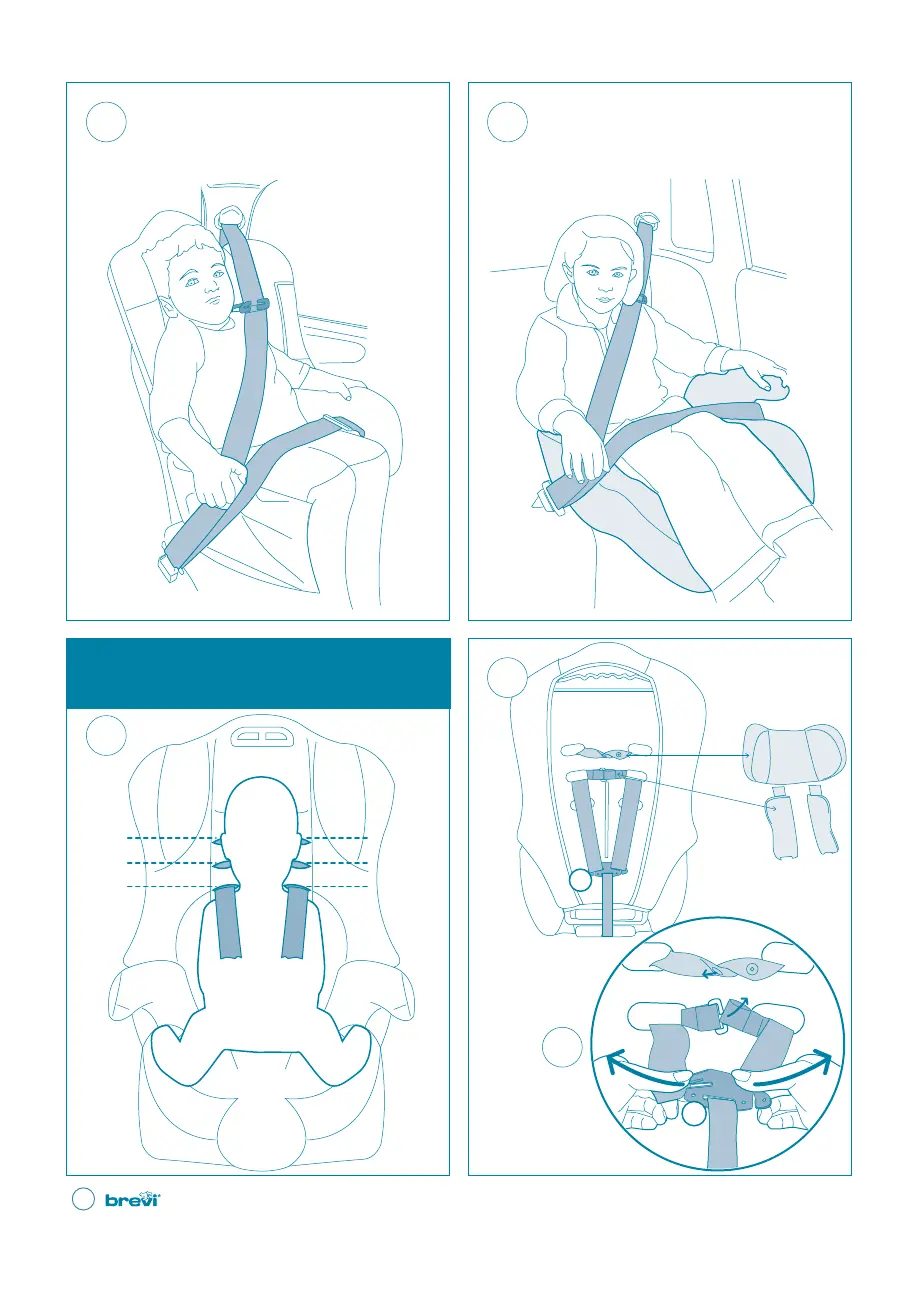 brevi