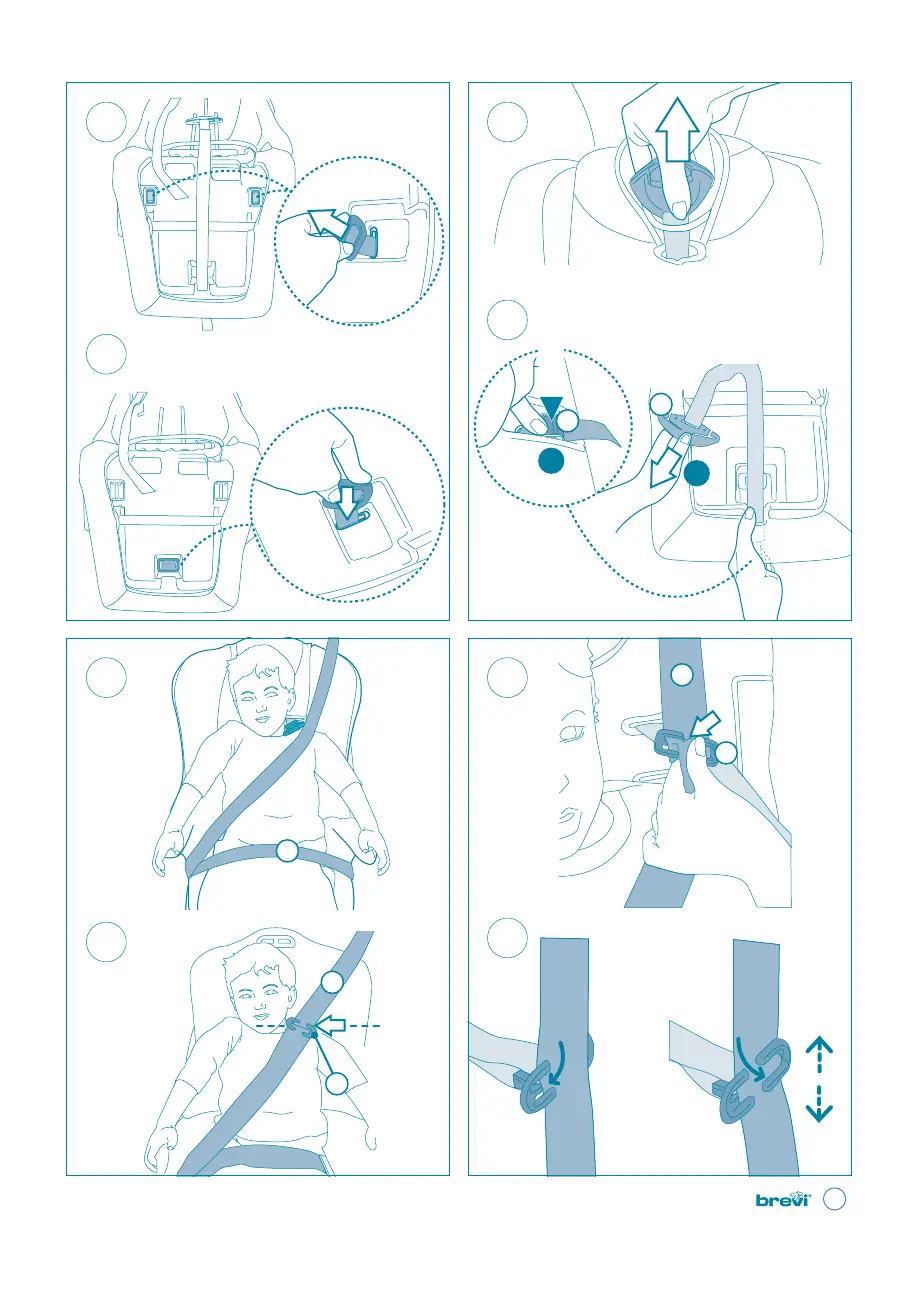 brevi