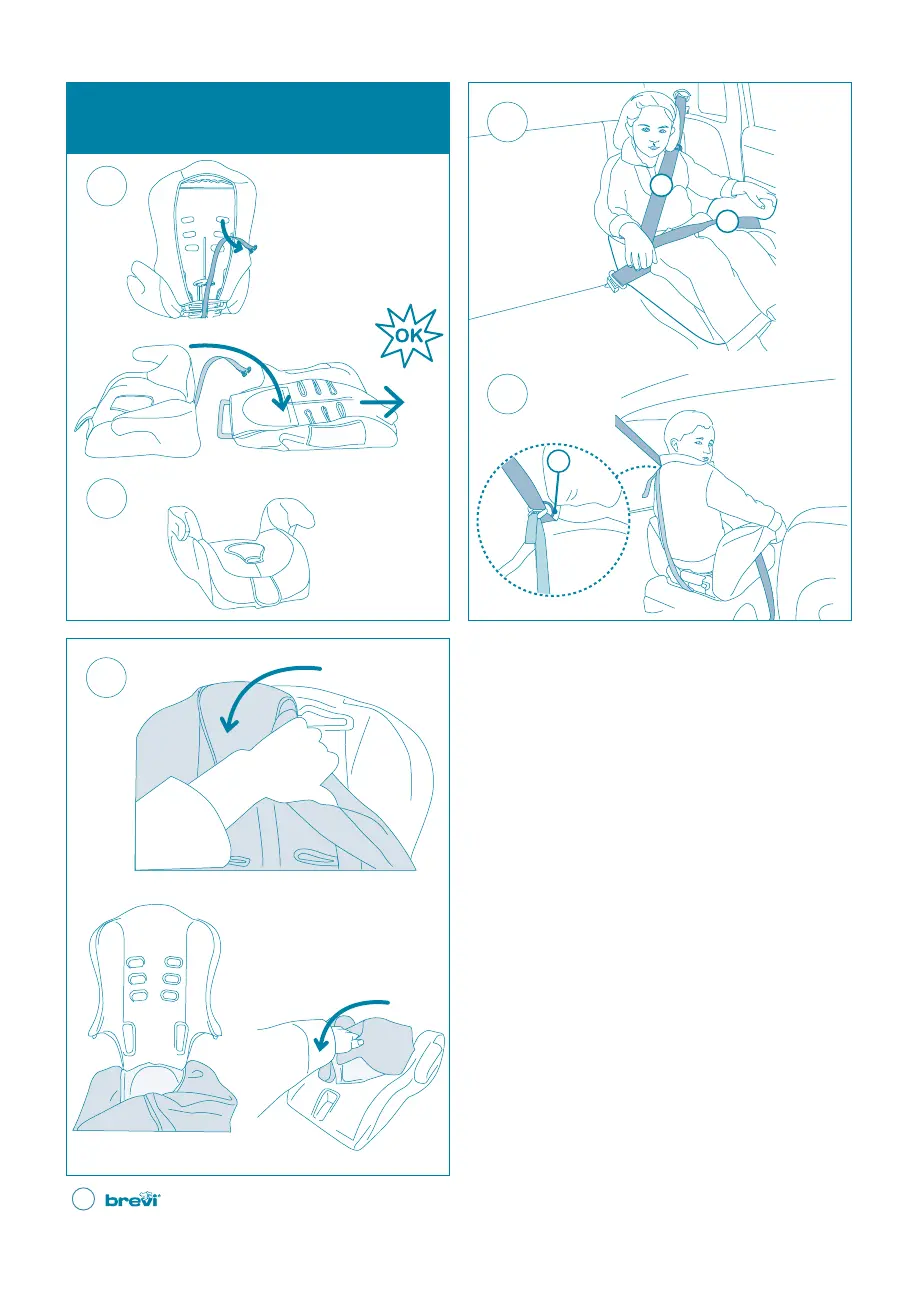 OK

brevi