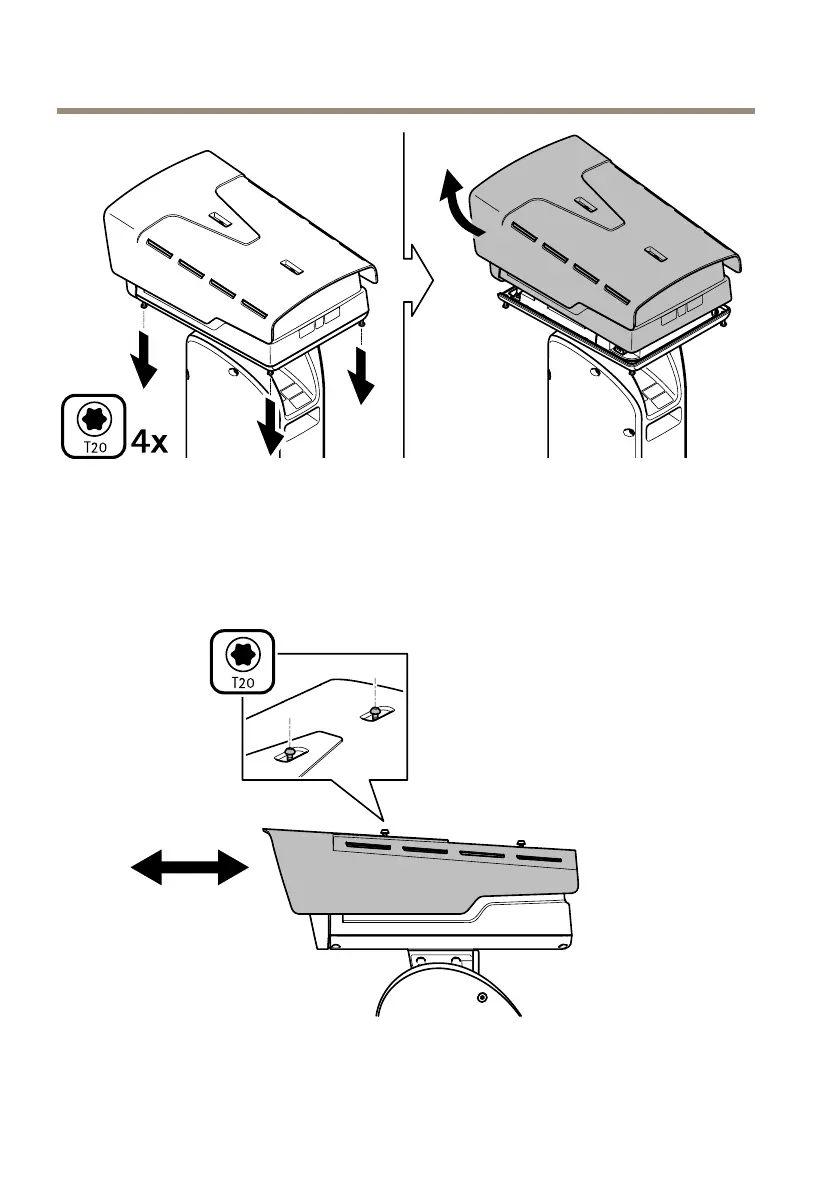 T20 4x

T20