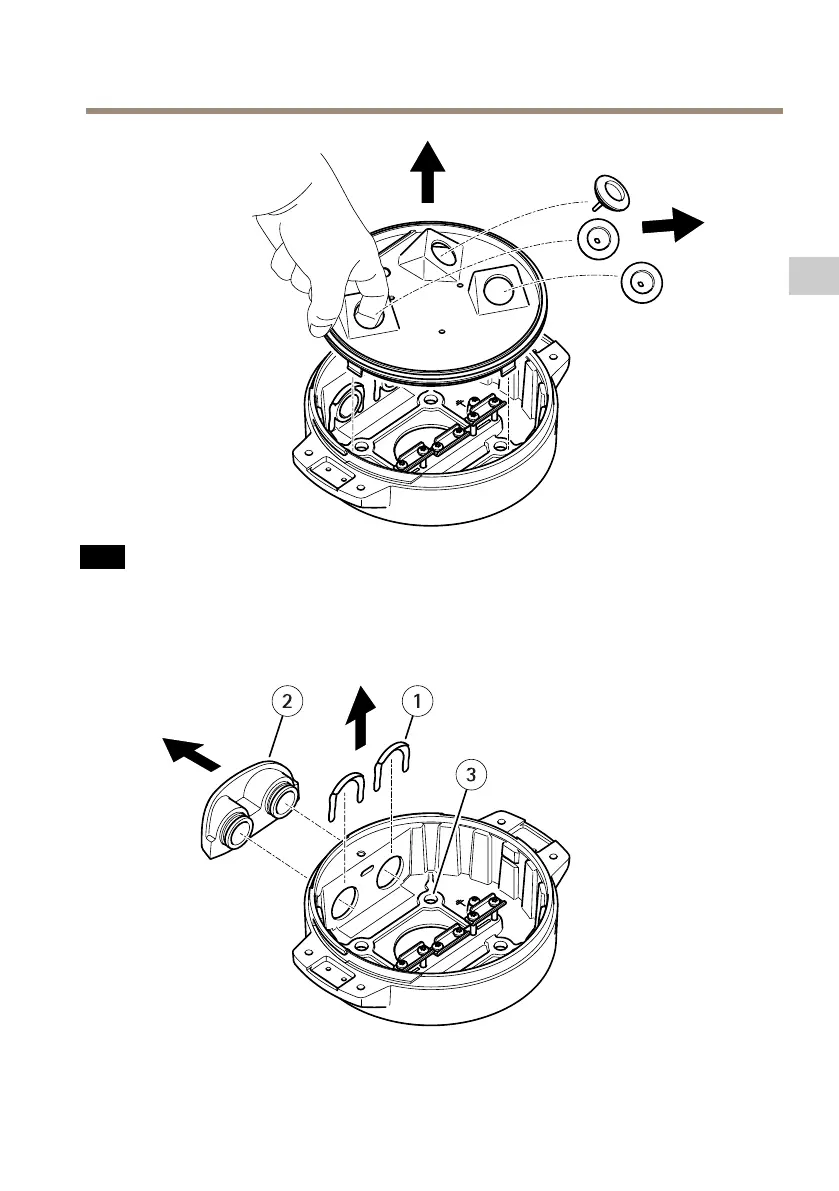 2

1

3