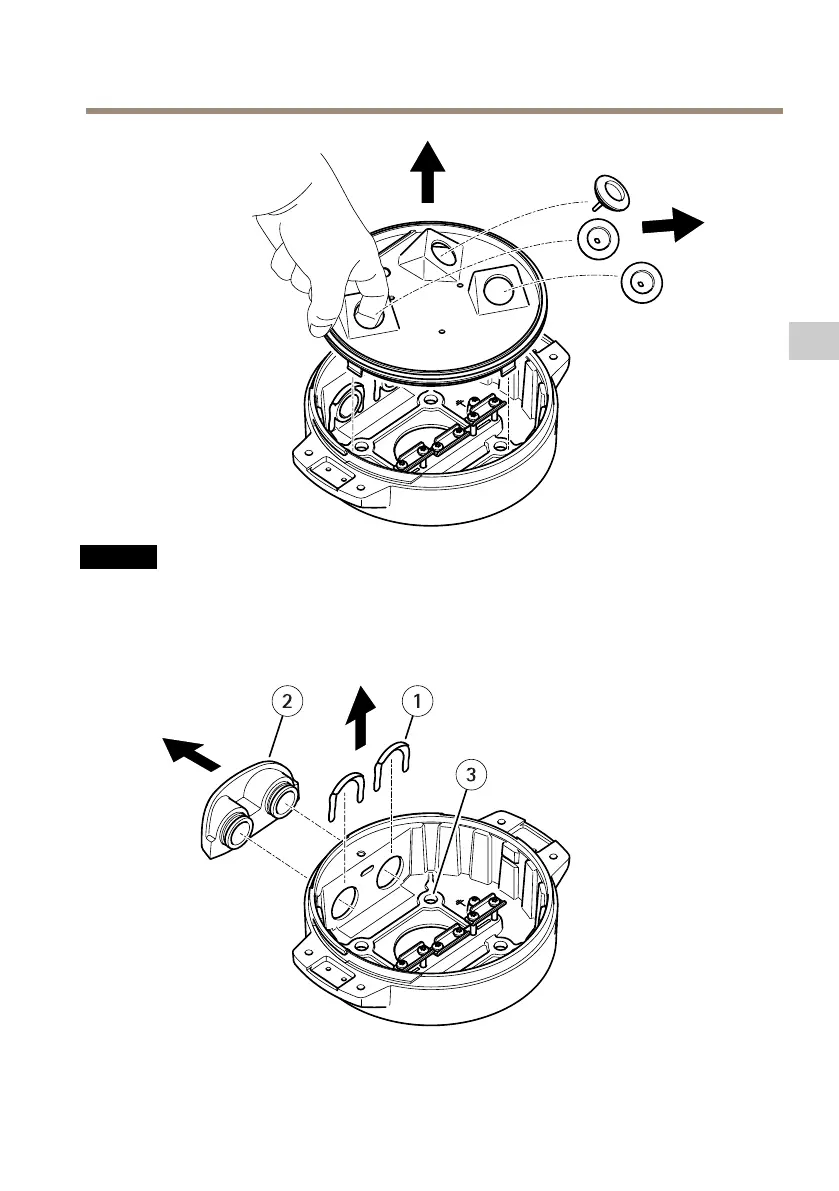 2

1

3