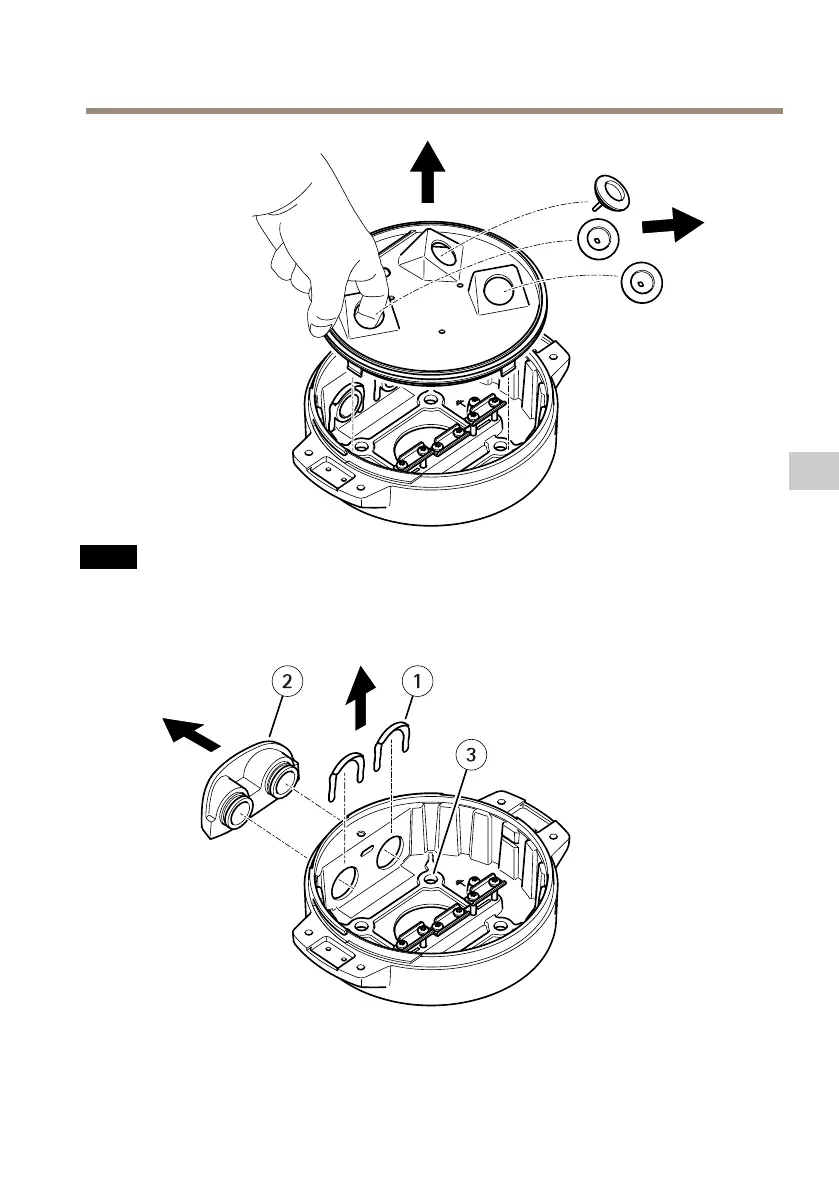 2

1

3