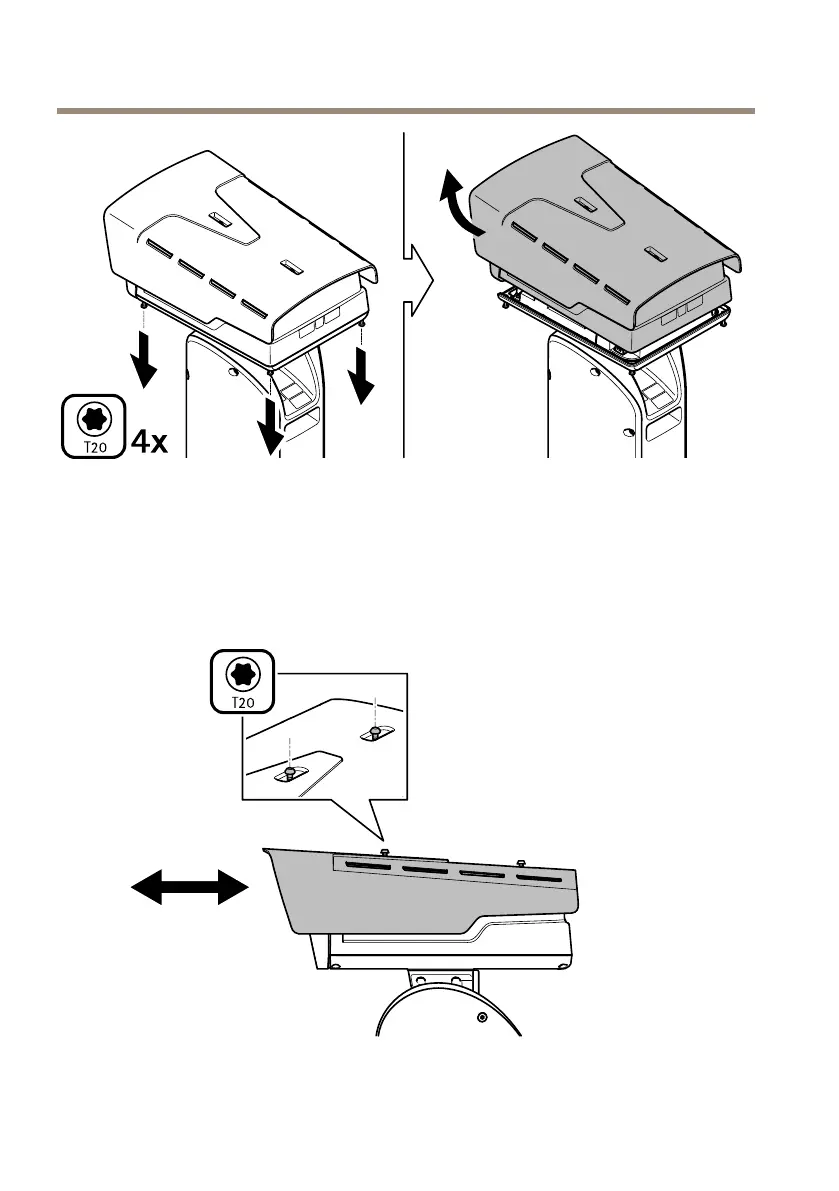 T20 4x

T20